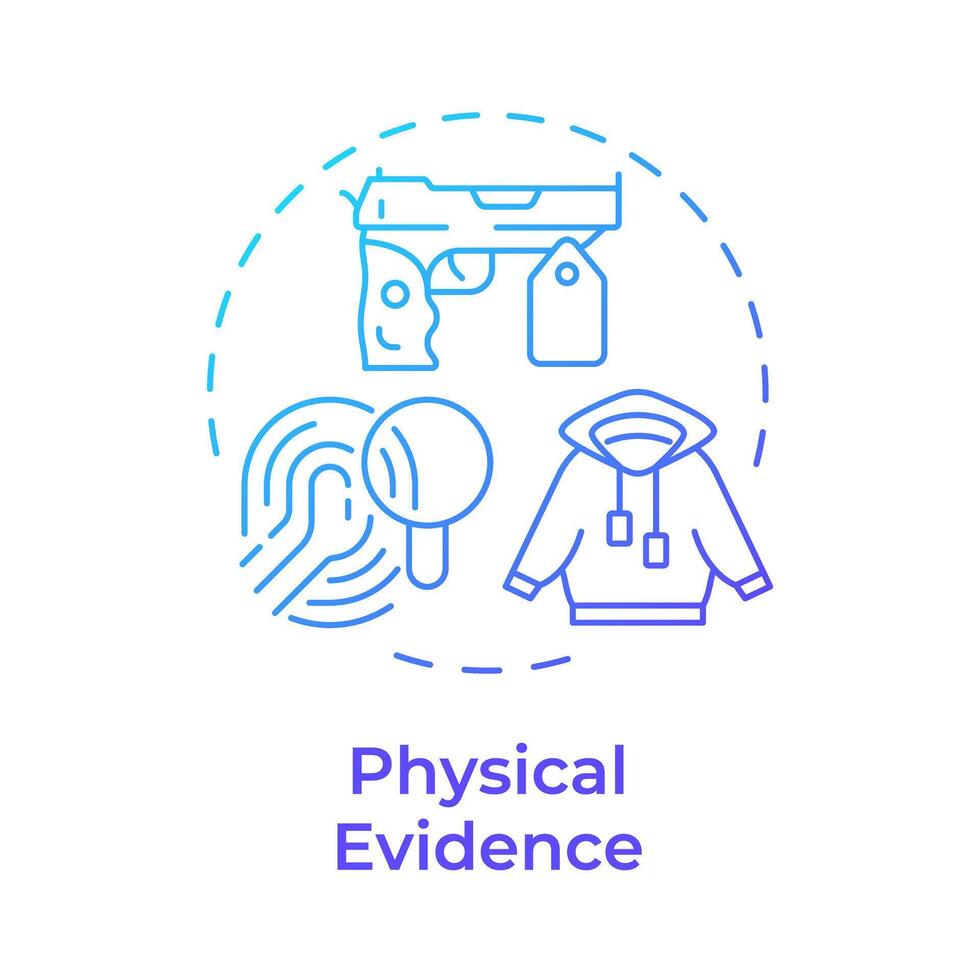 Physical Evidence