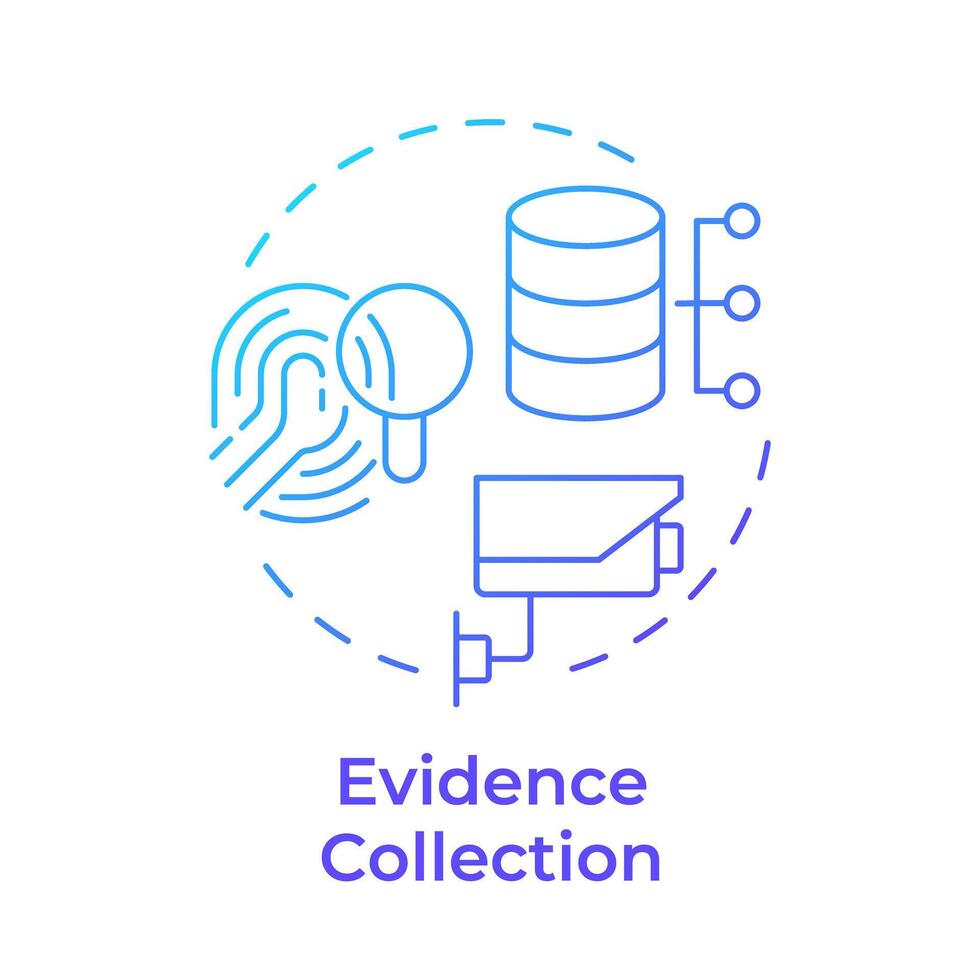 Evidence Collection