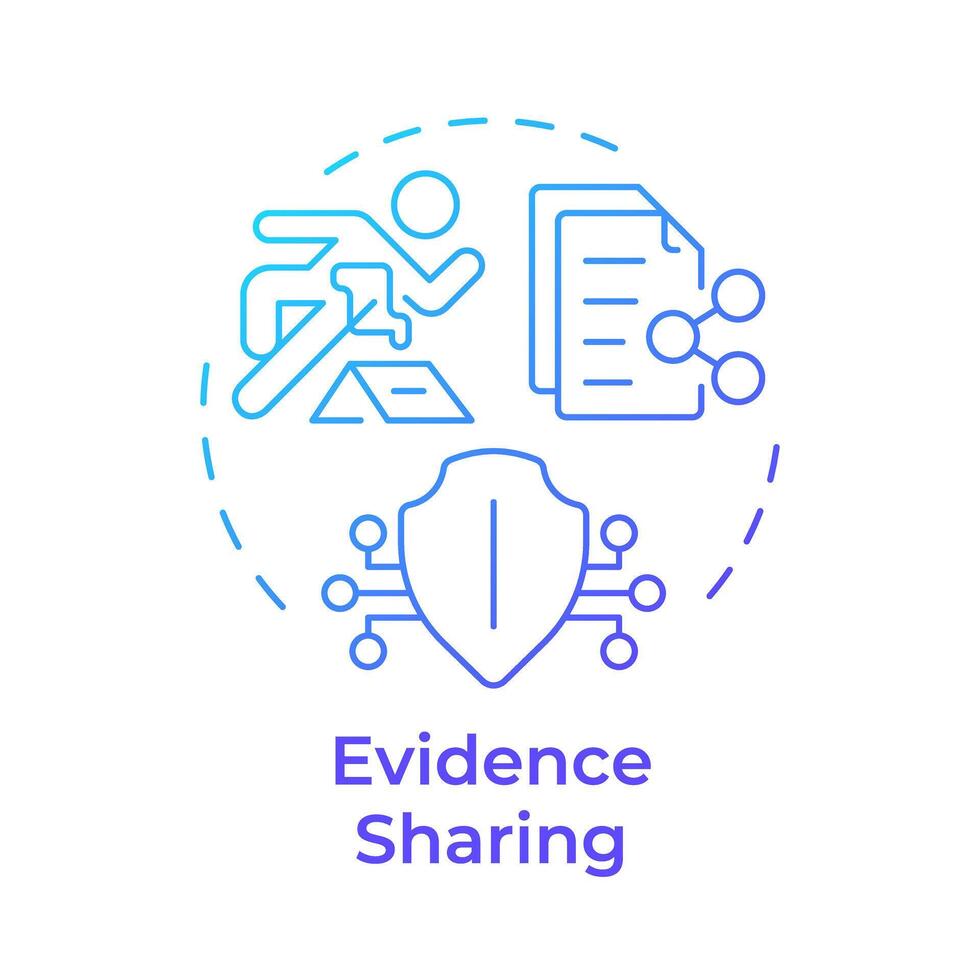 Evidence Sharing