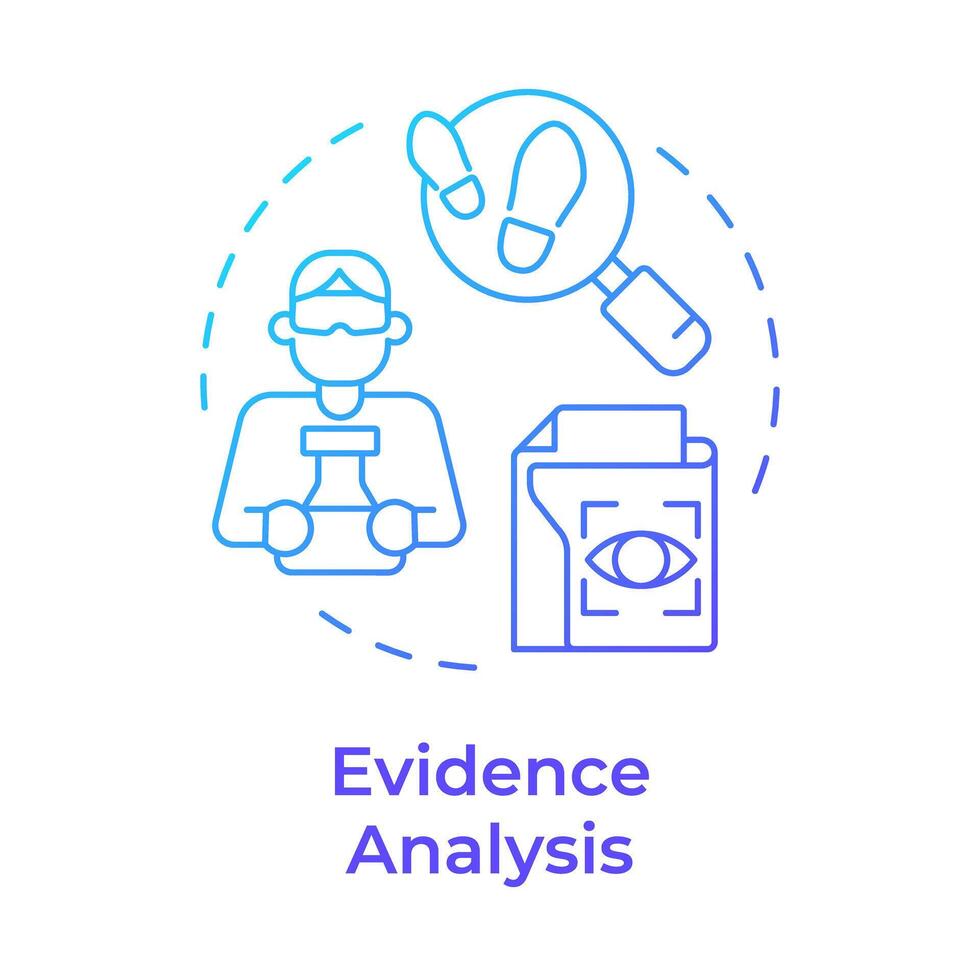 Evidence
Analysis