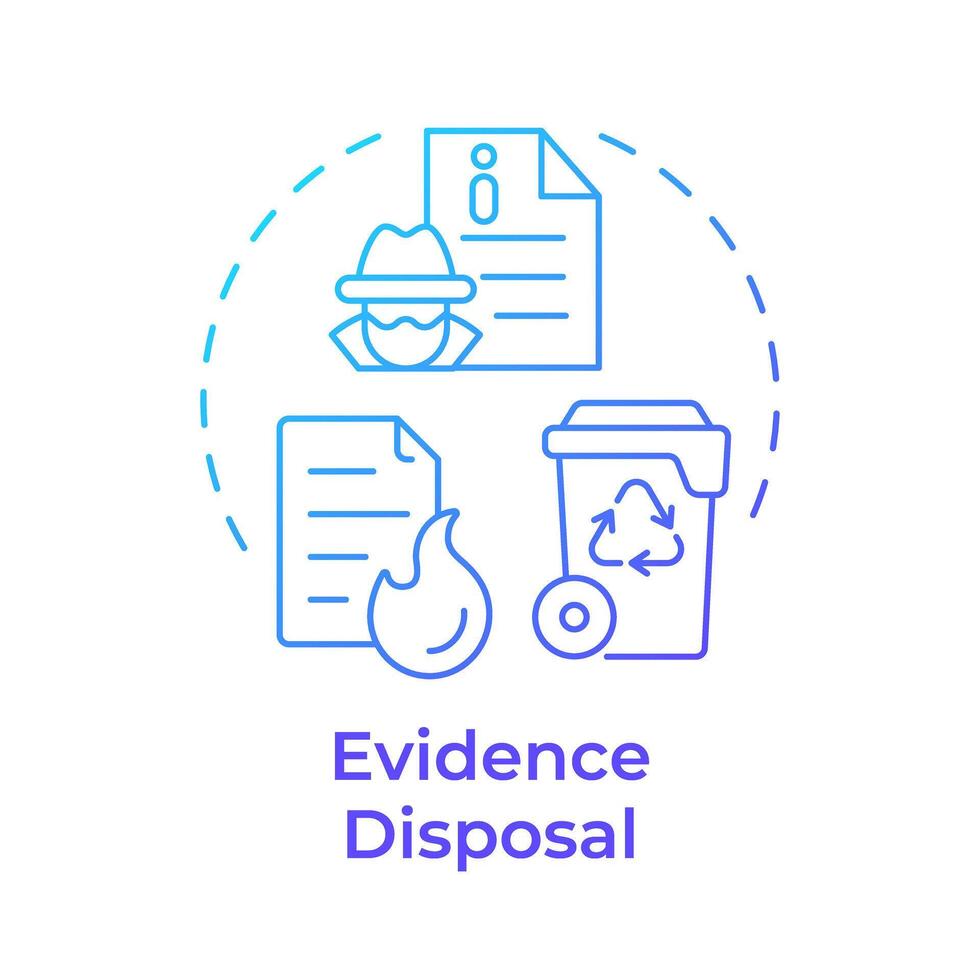 Evidence
Disposal