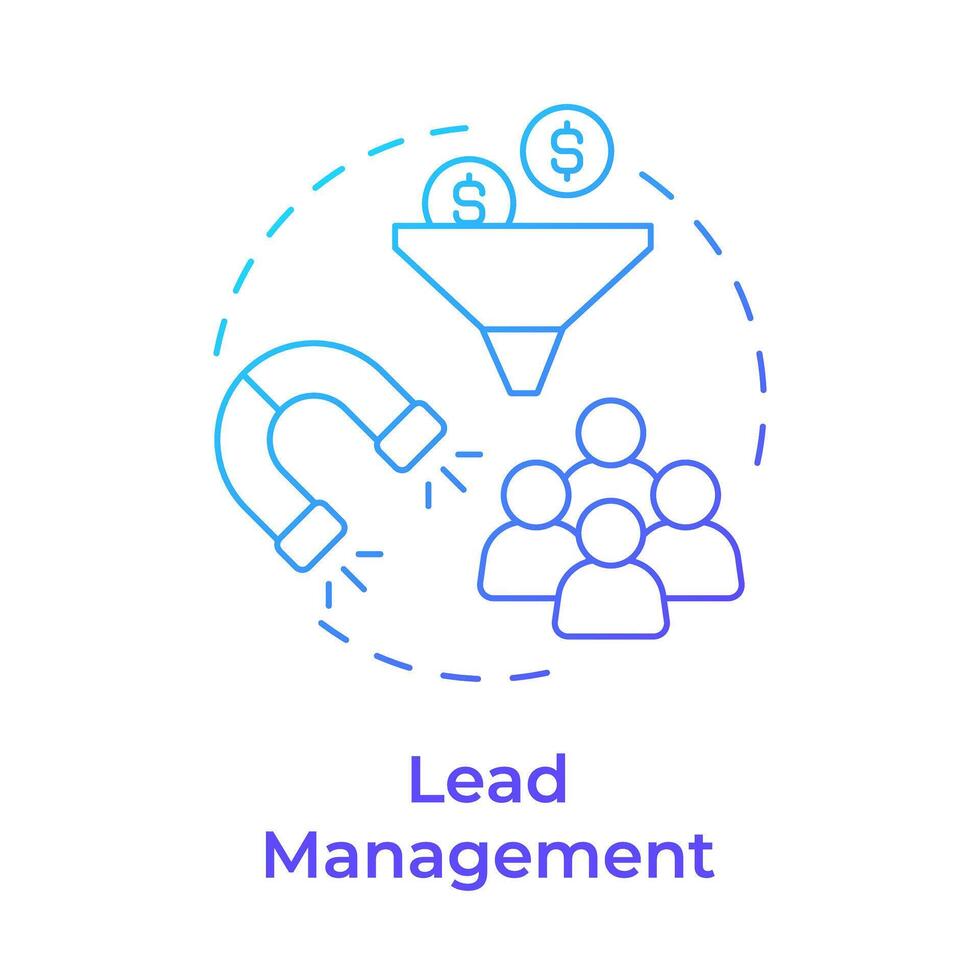 $
$
Lead
Management