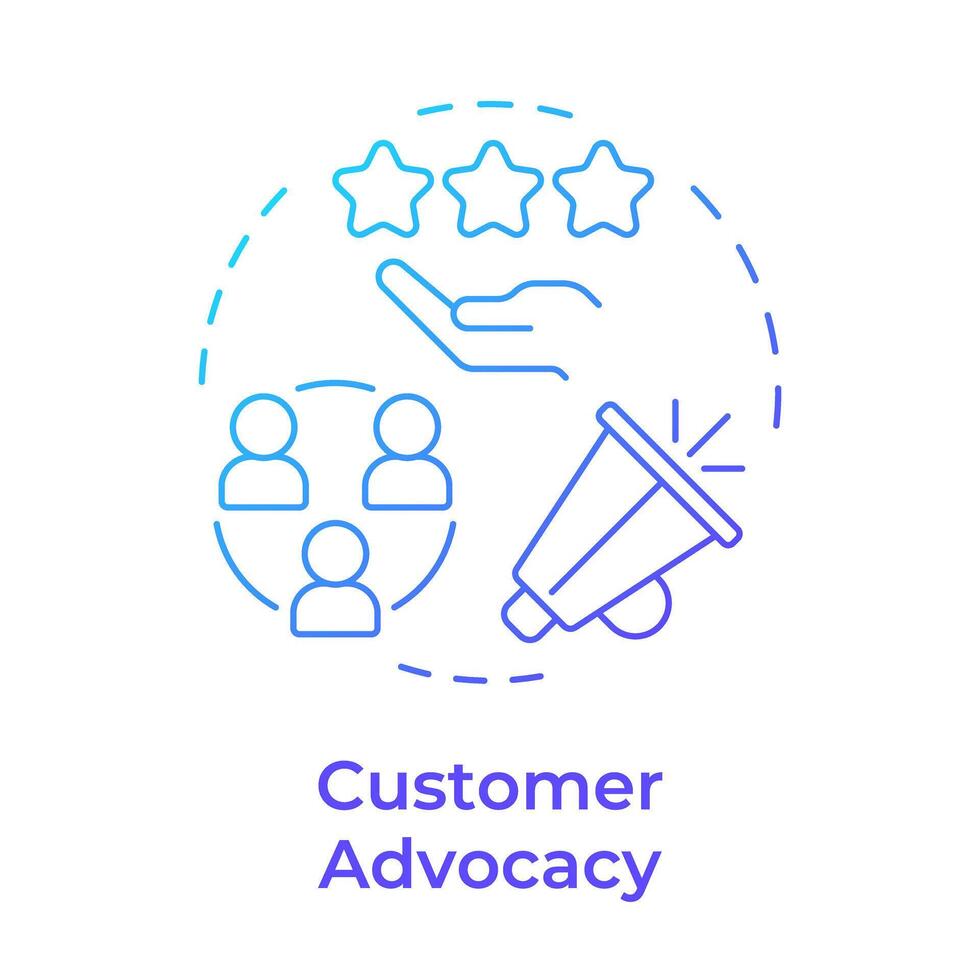 Customer Advocacy