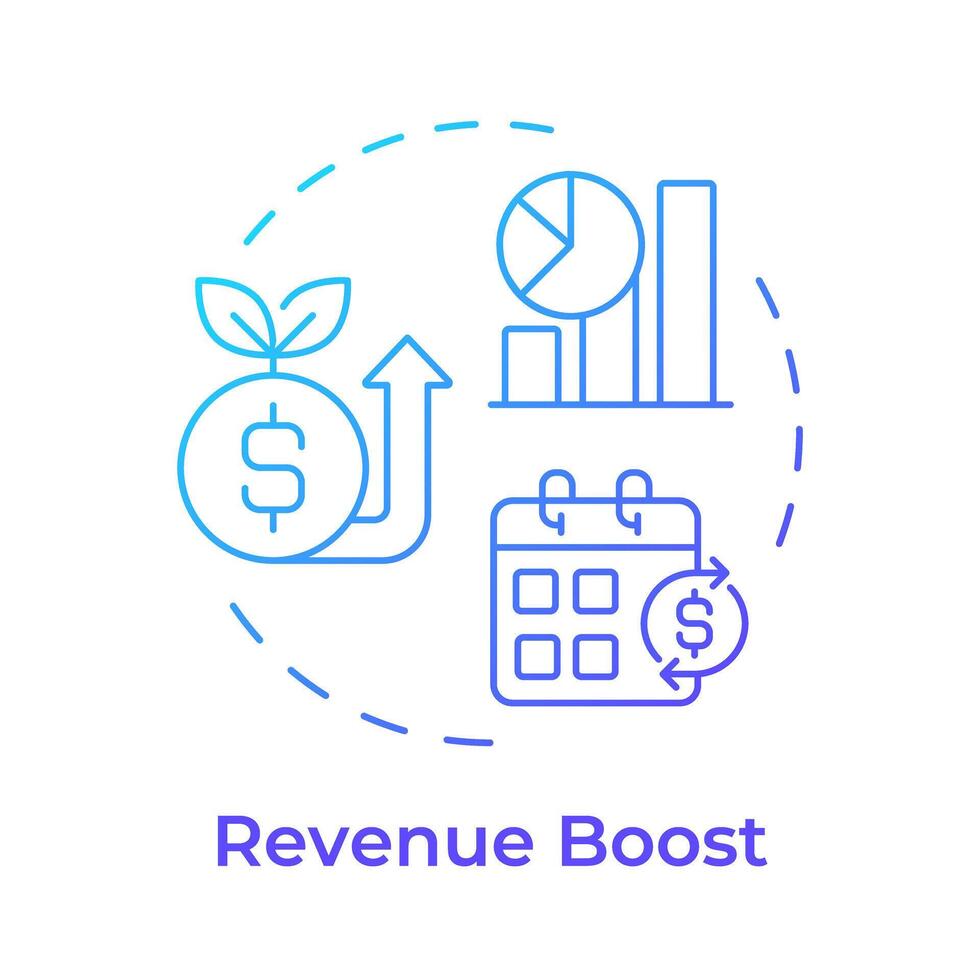 $
$
Revenue Boost