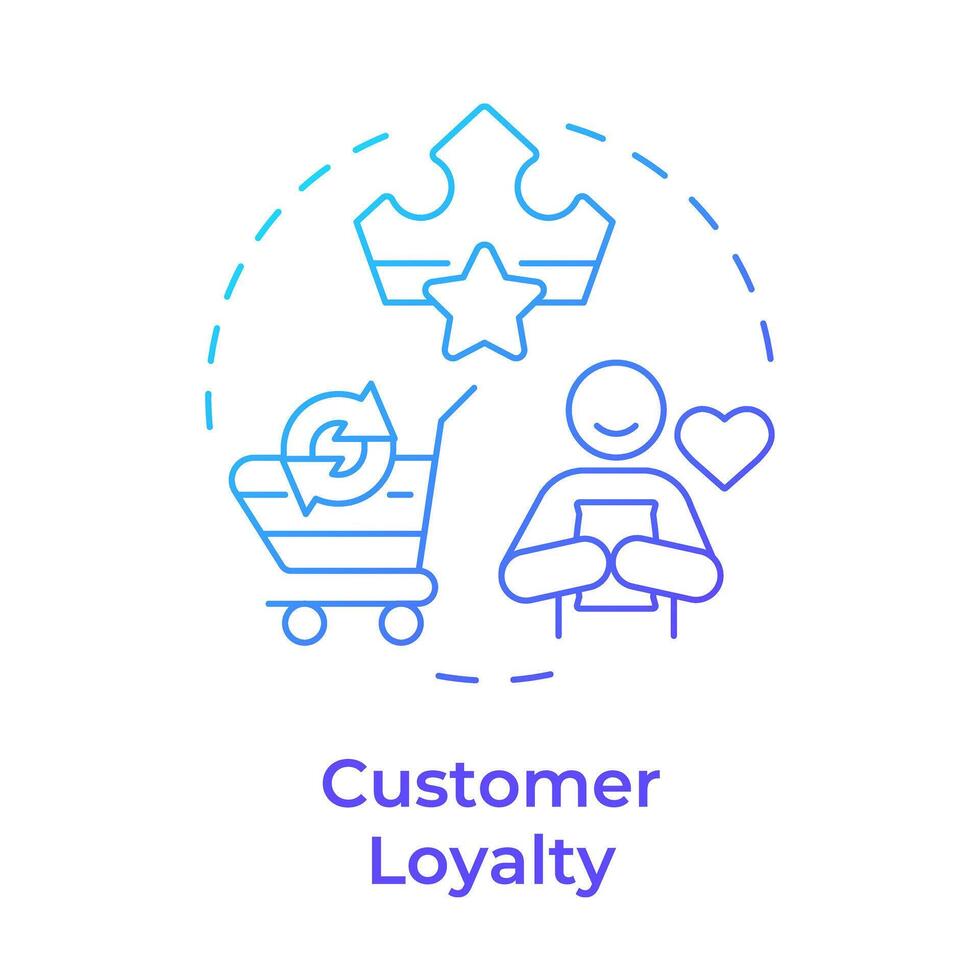 Customer Loyalty