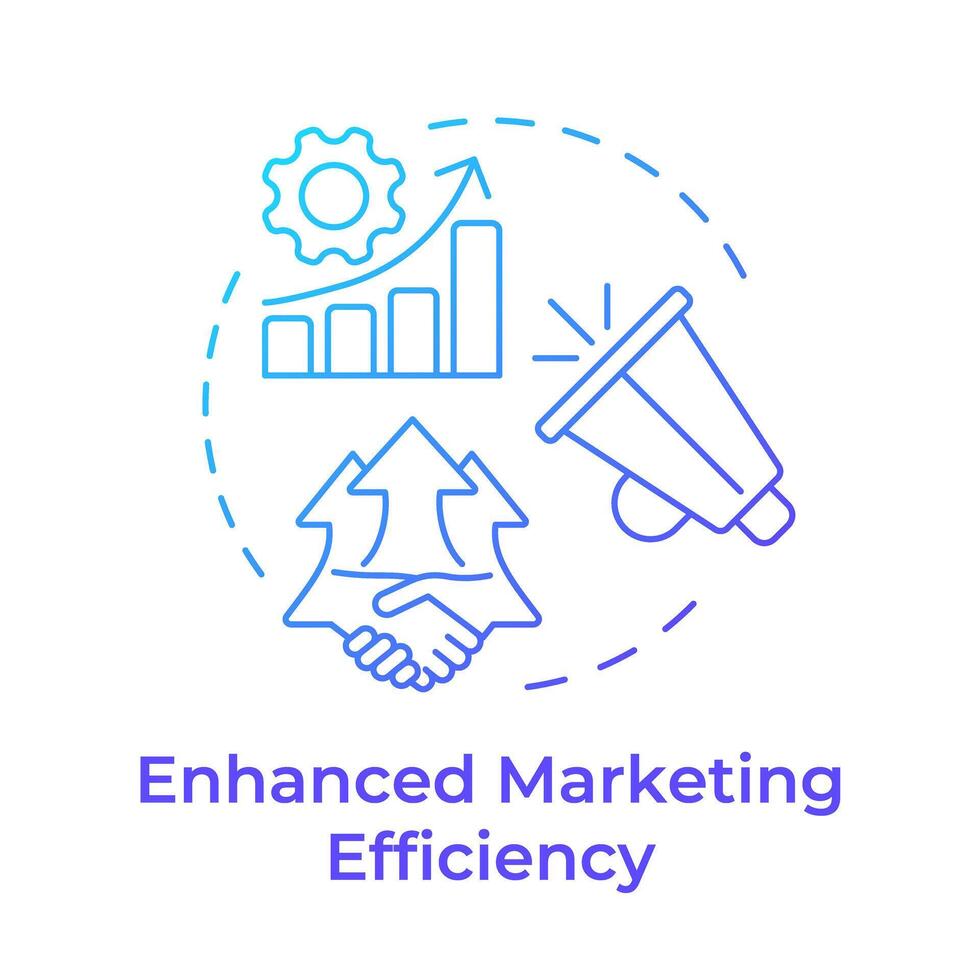 Enhanced Marketing Efficiency