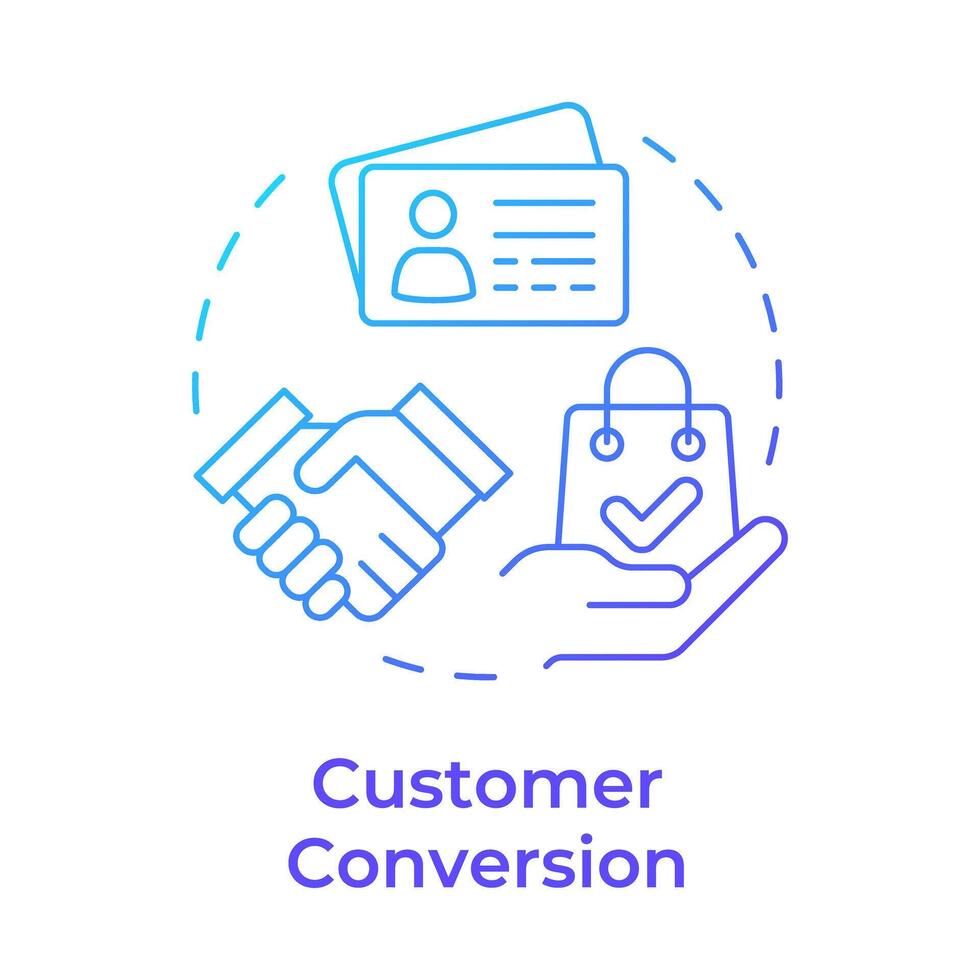 Customer Conversion