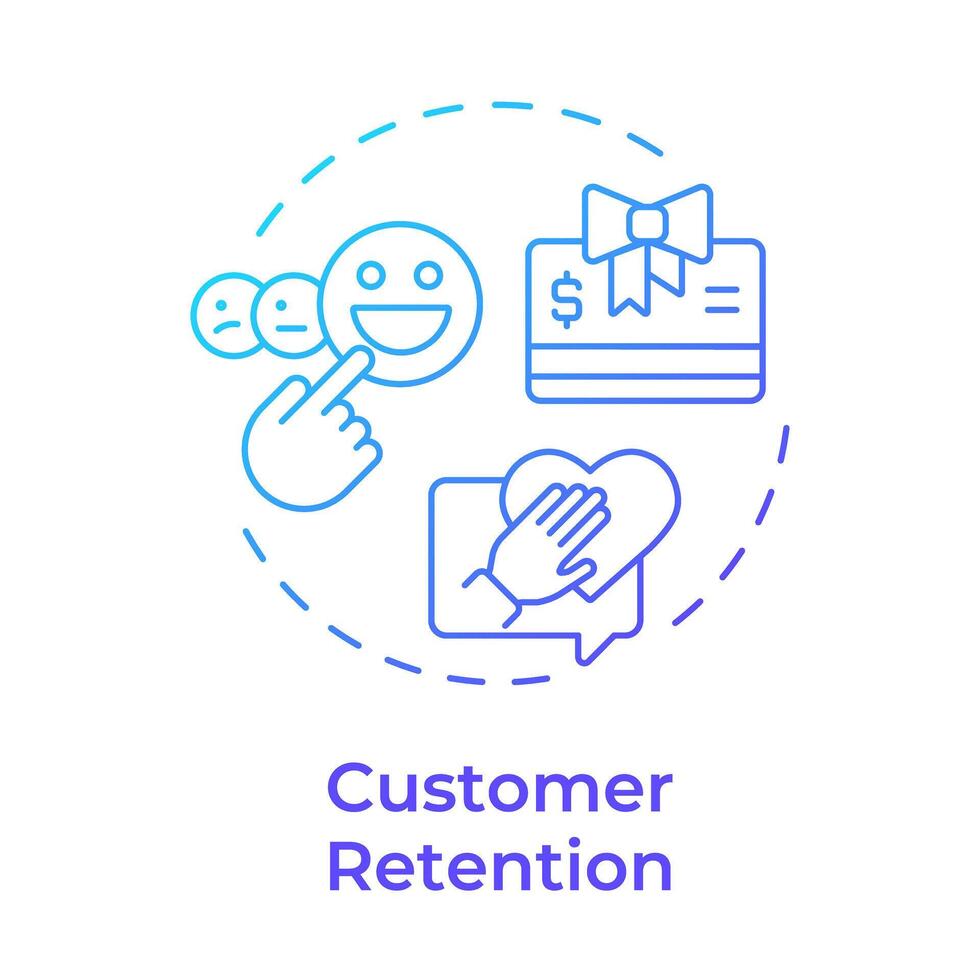 $

Customer Retention