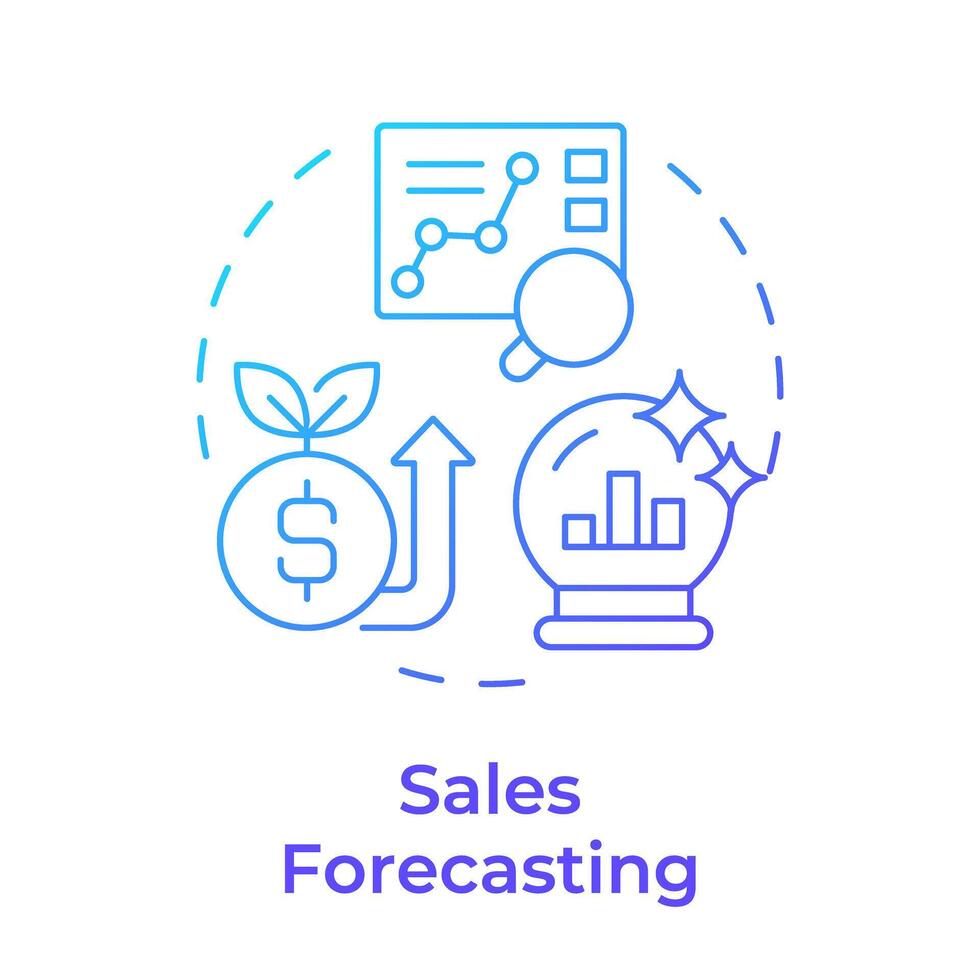 $

Sales Forecasting