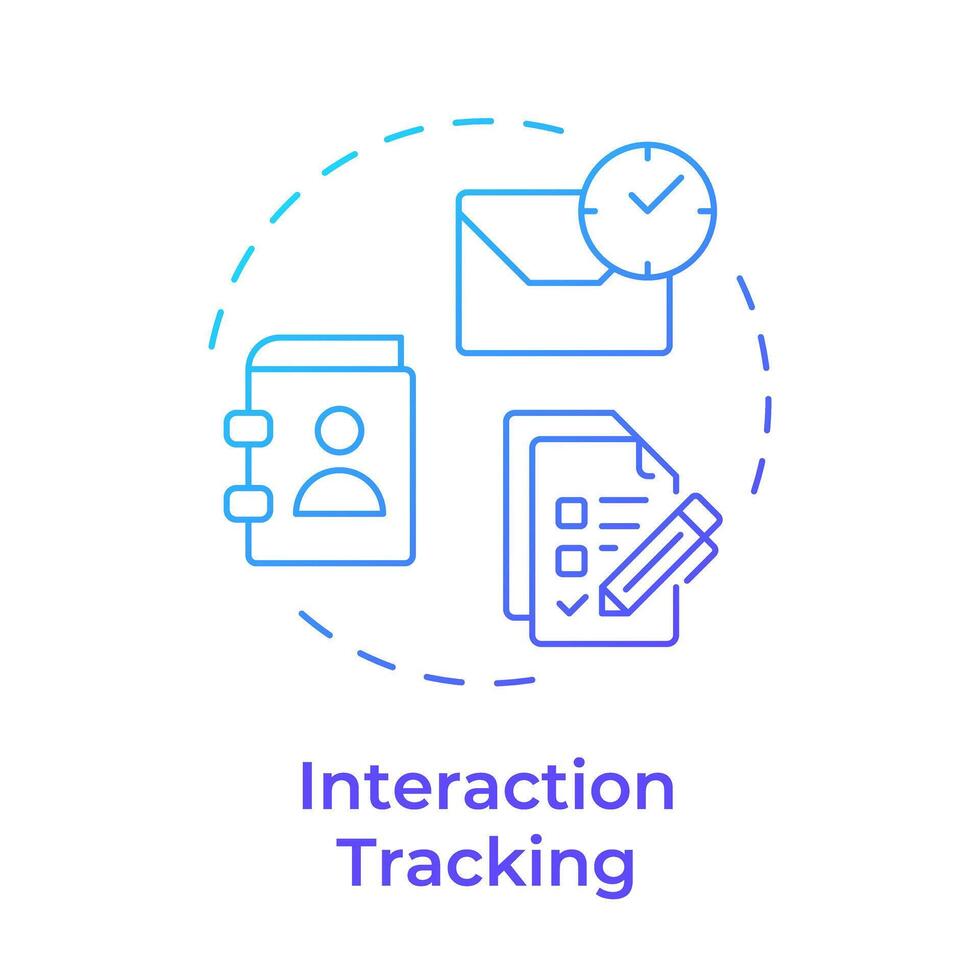 Interaction Tracking