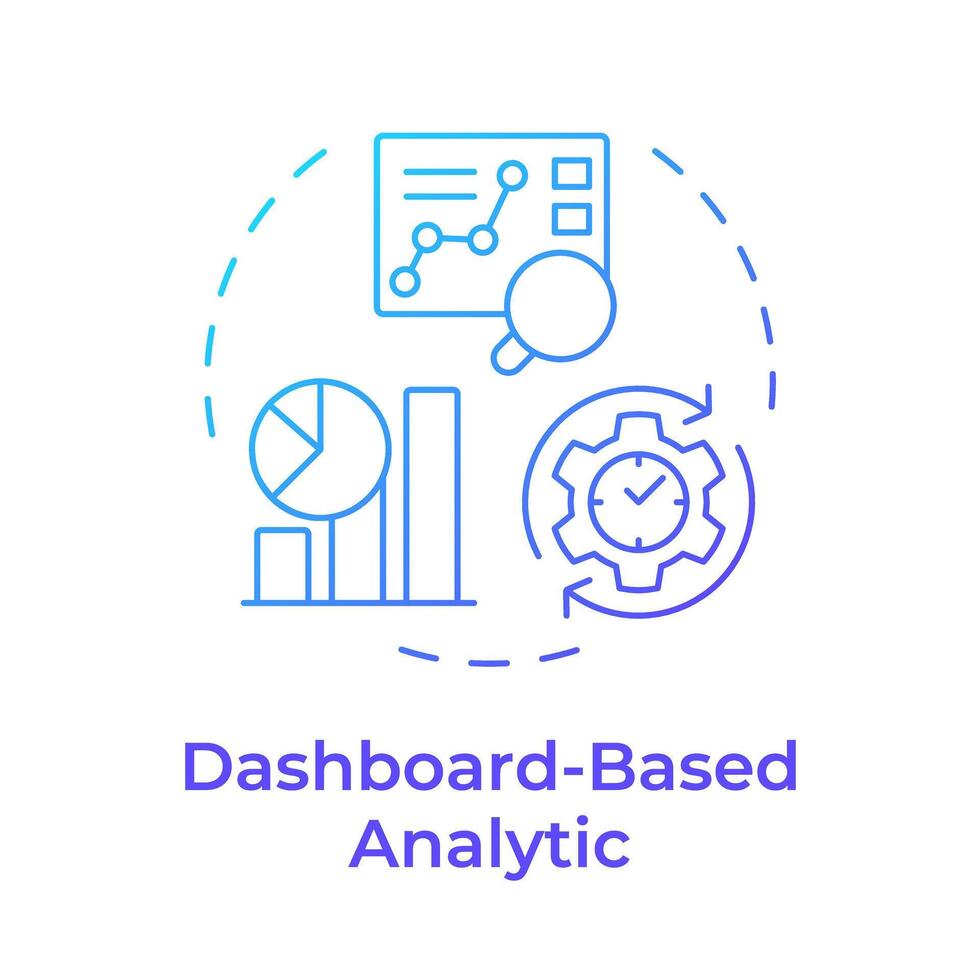 Dashboard-Based Analytic