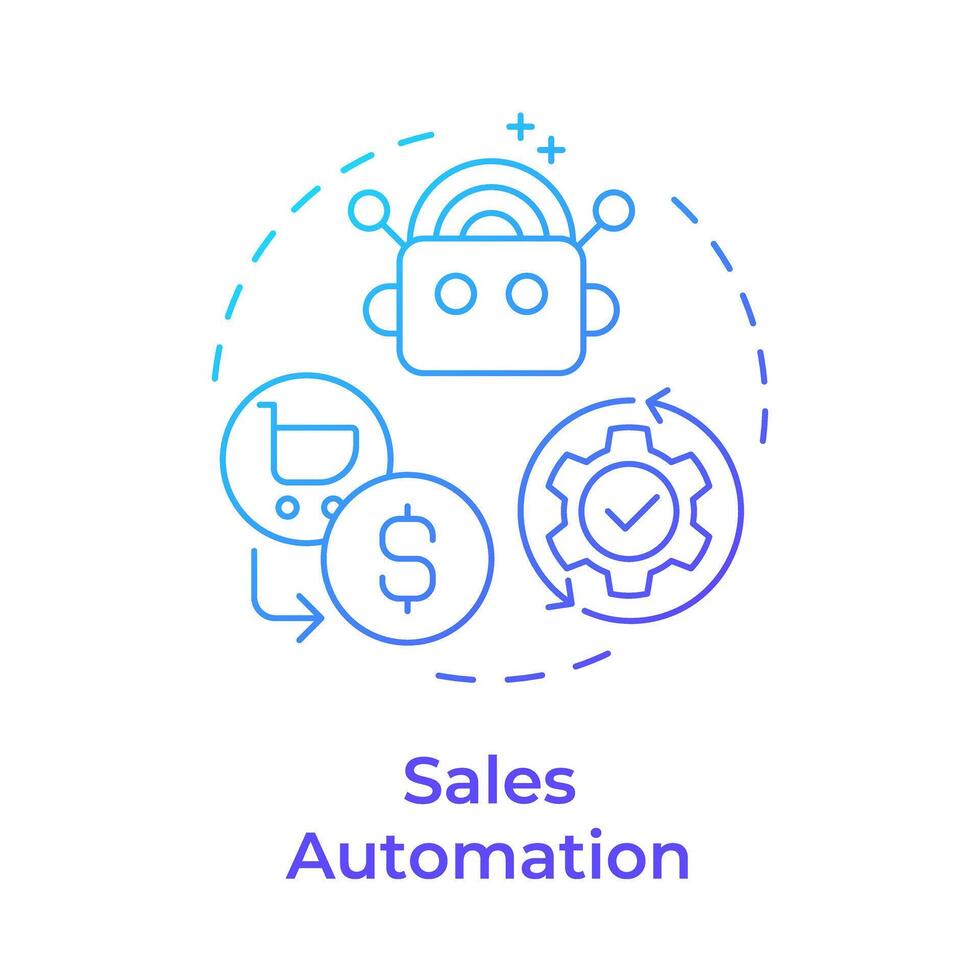 $

Sales
Automation