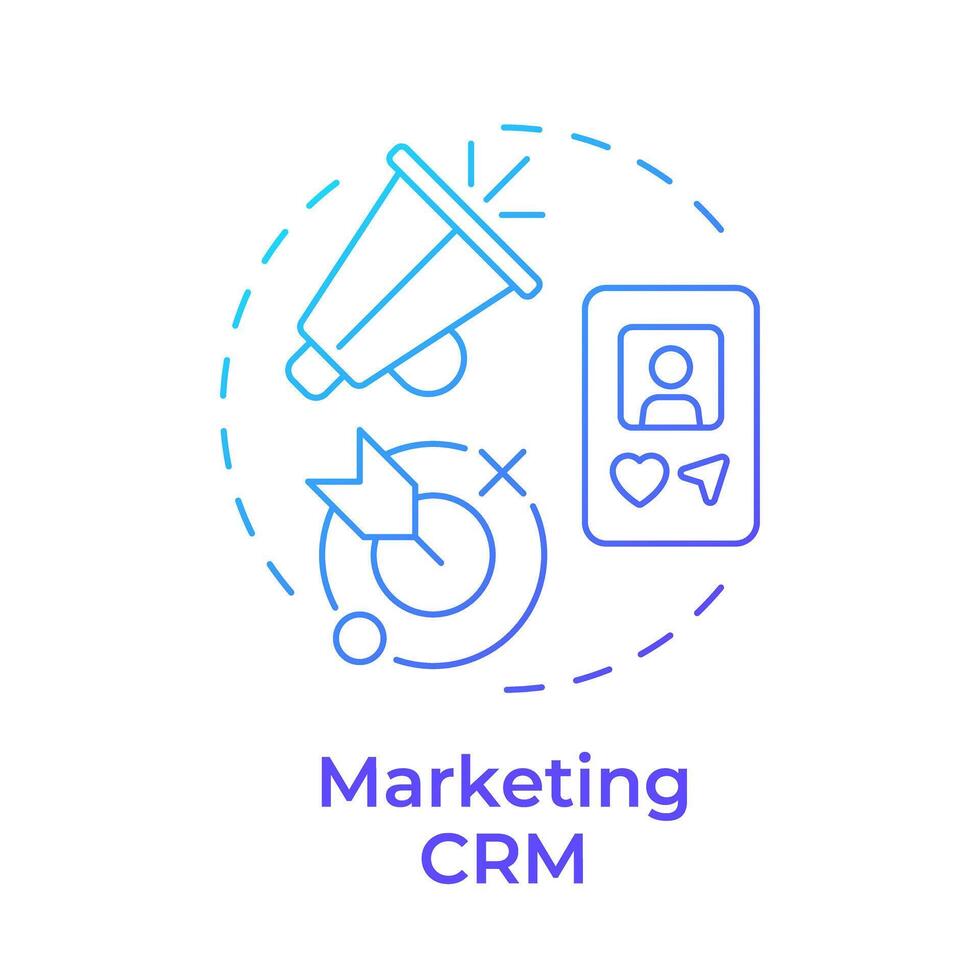 Marketing CRM