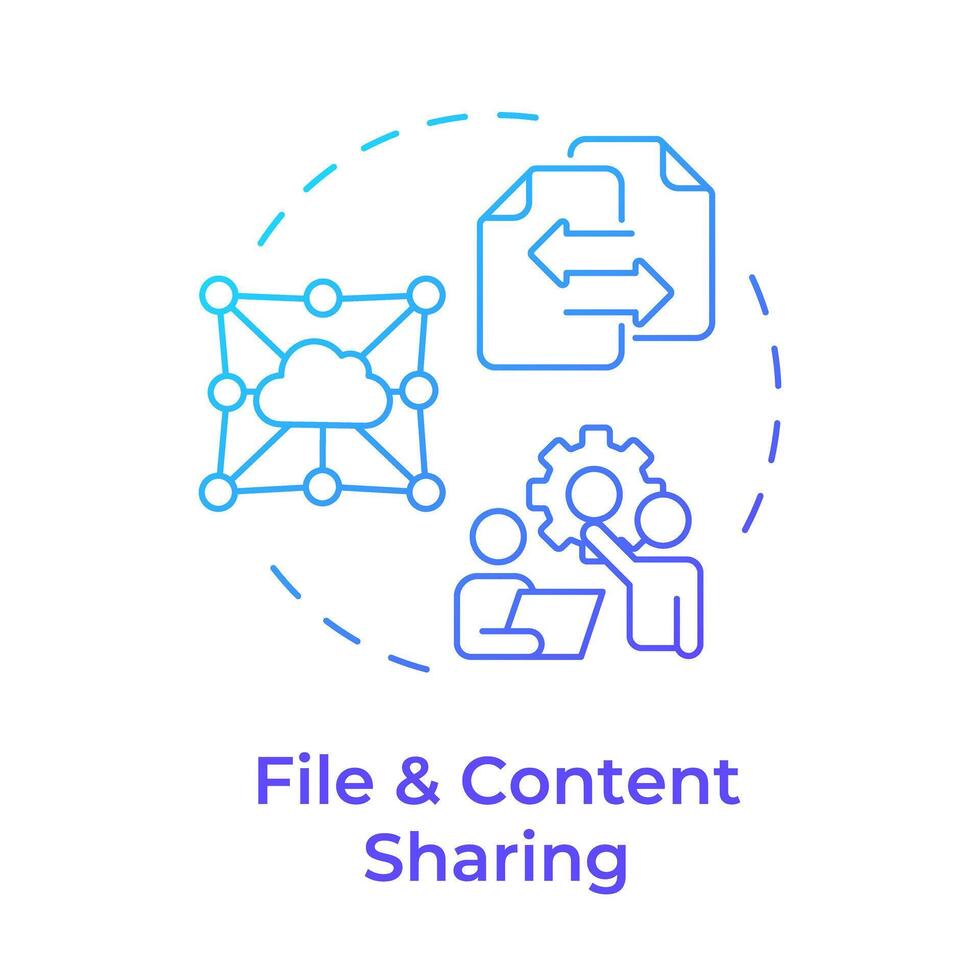 File & Content Sharing