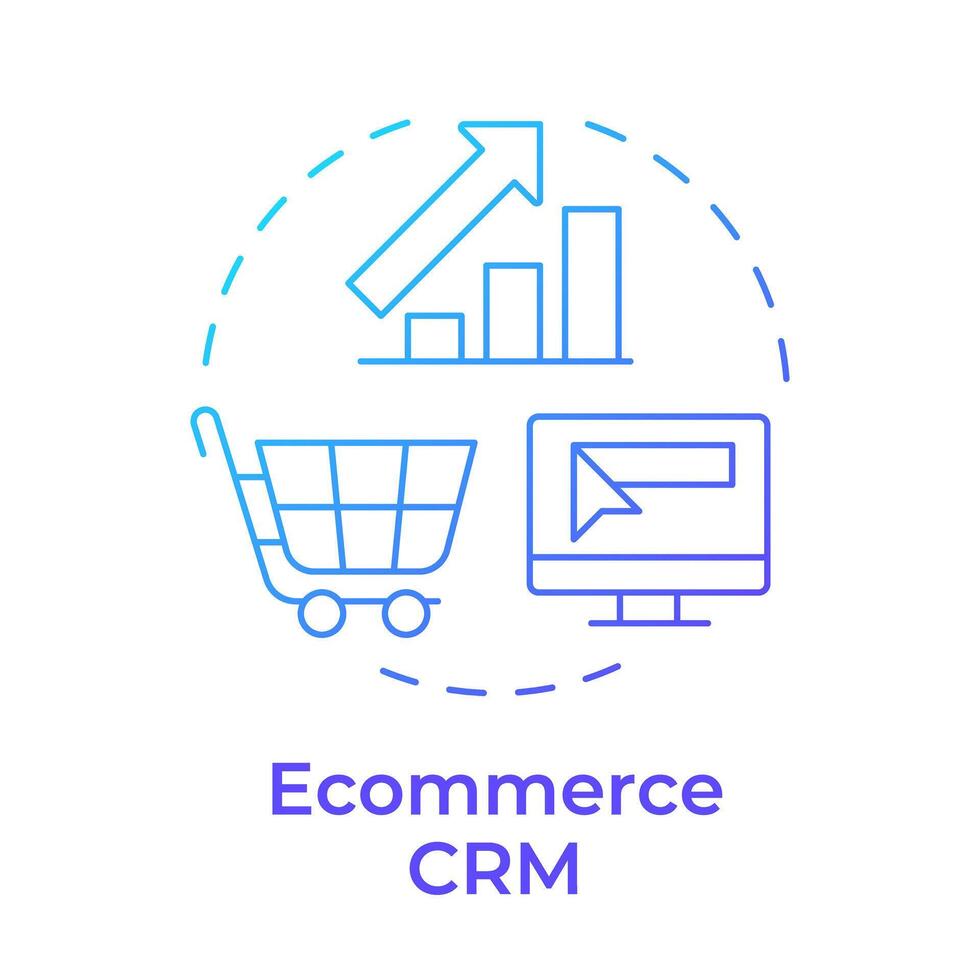 Ecommerce CRM