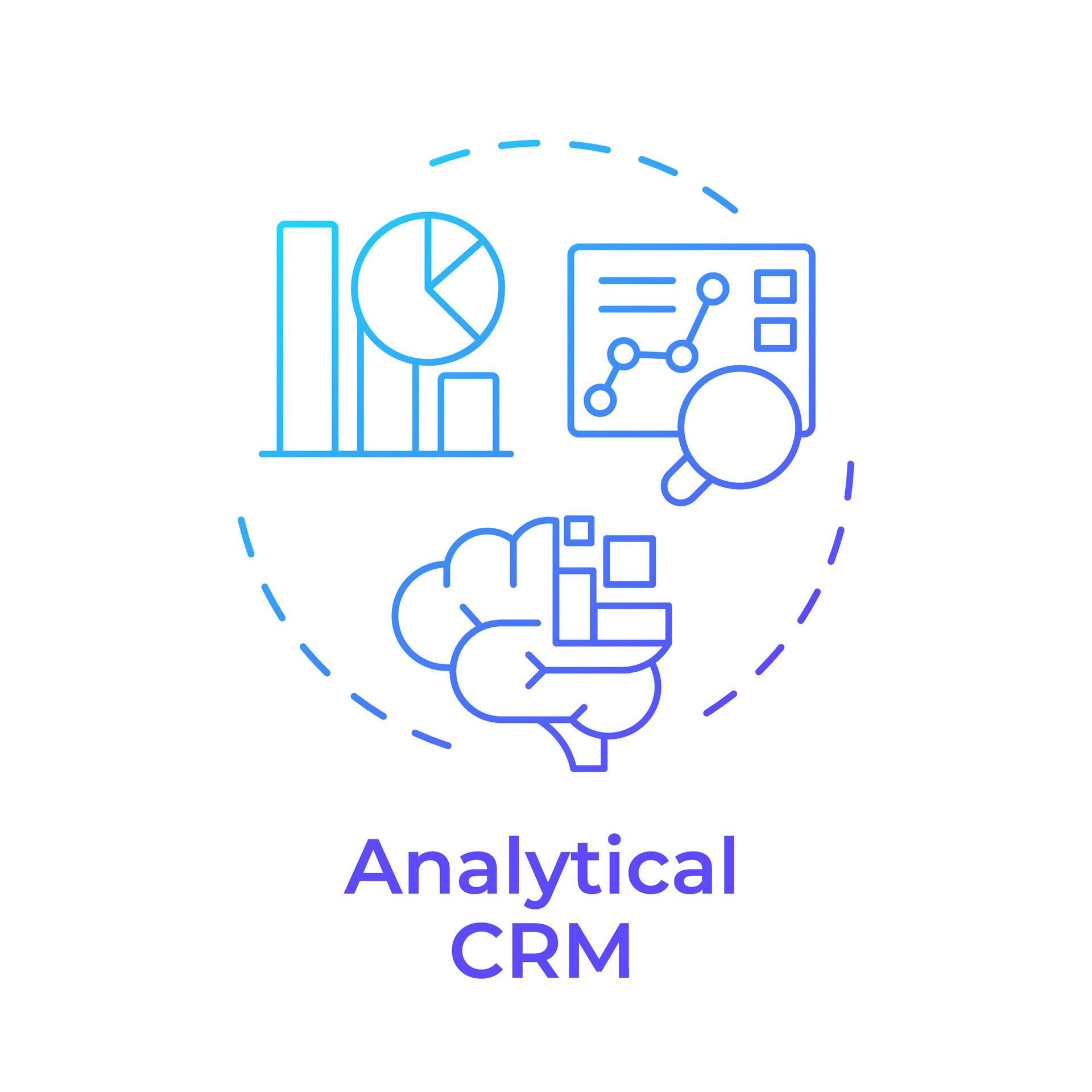 Analytical
CRM