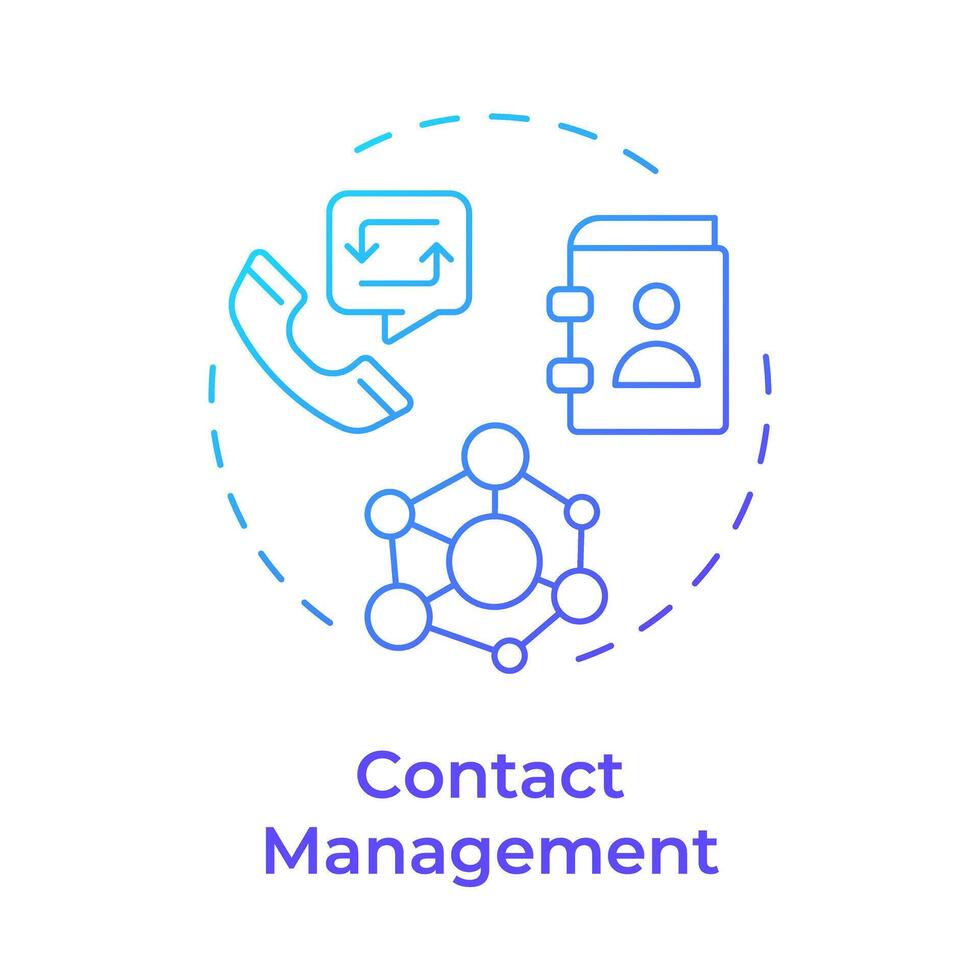 Contact
Management