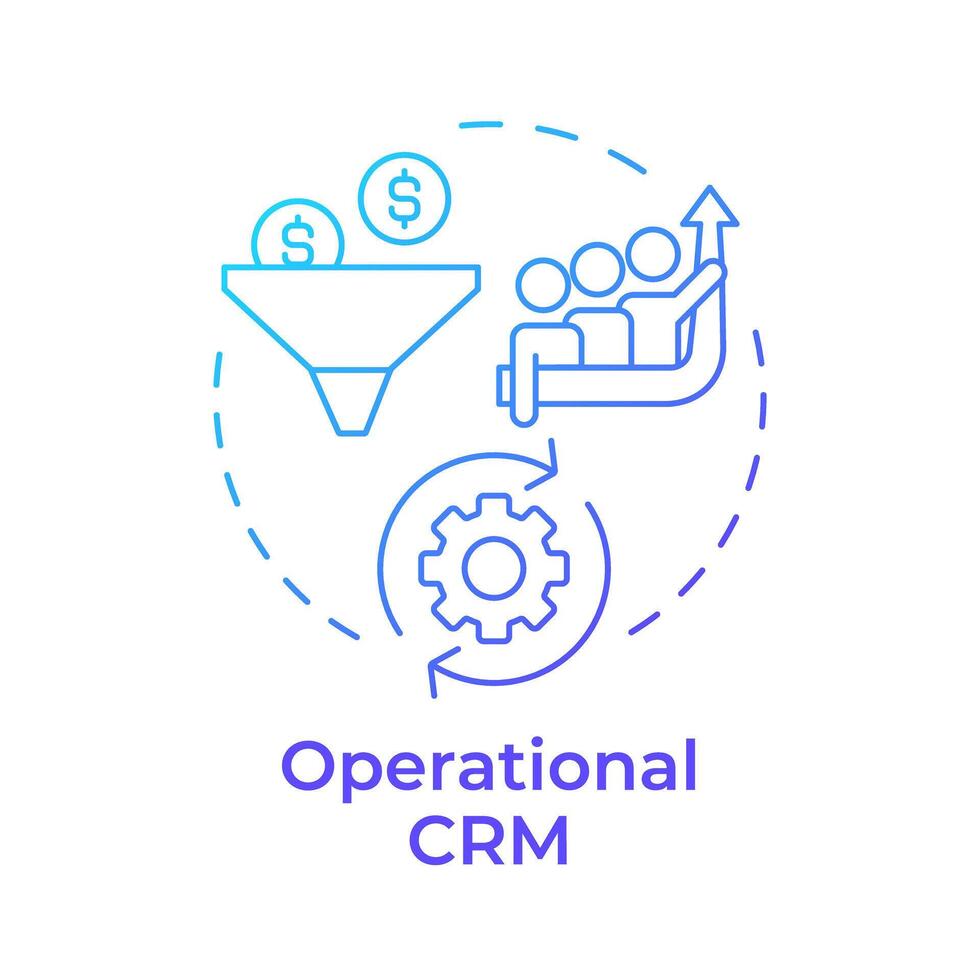 $
$
Operational CRM