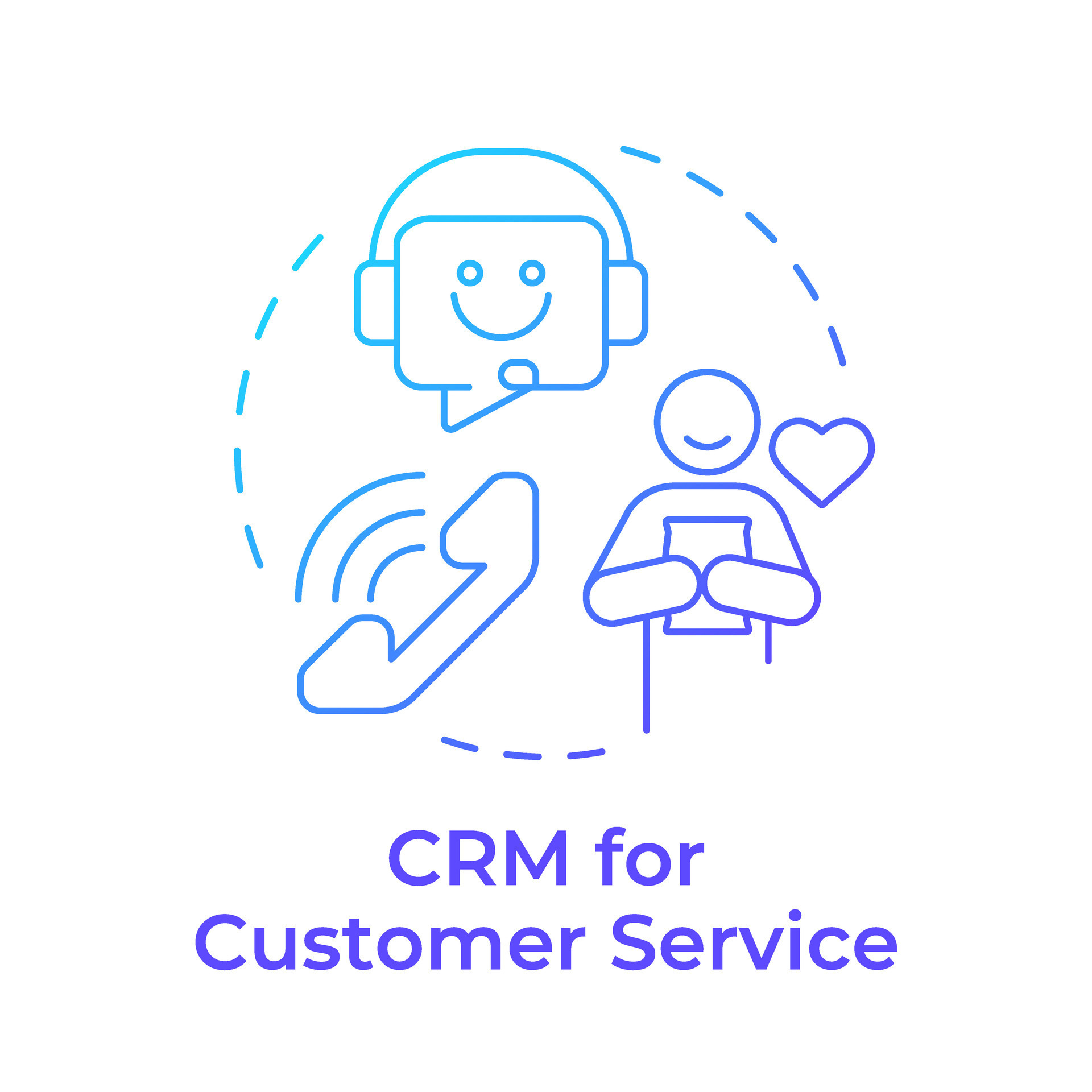 CRM for
Customer Service