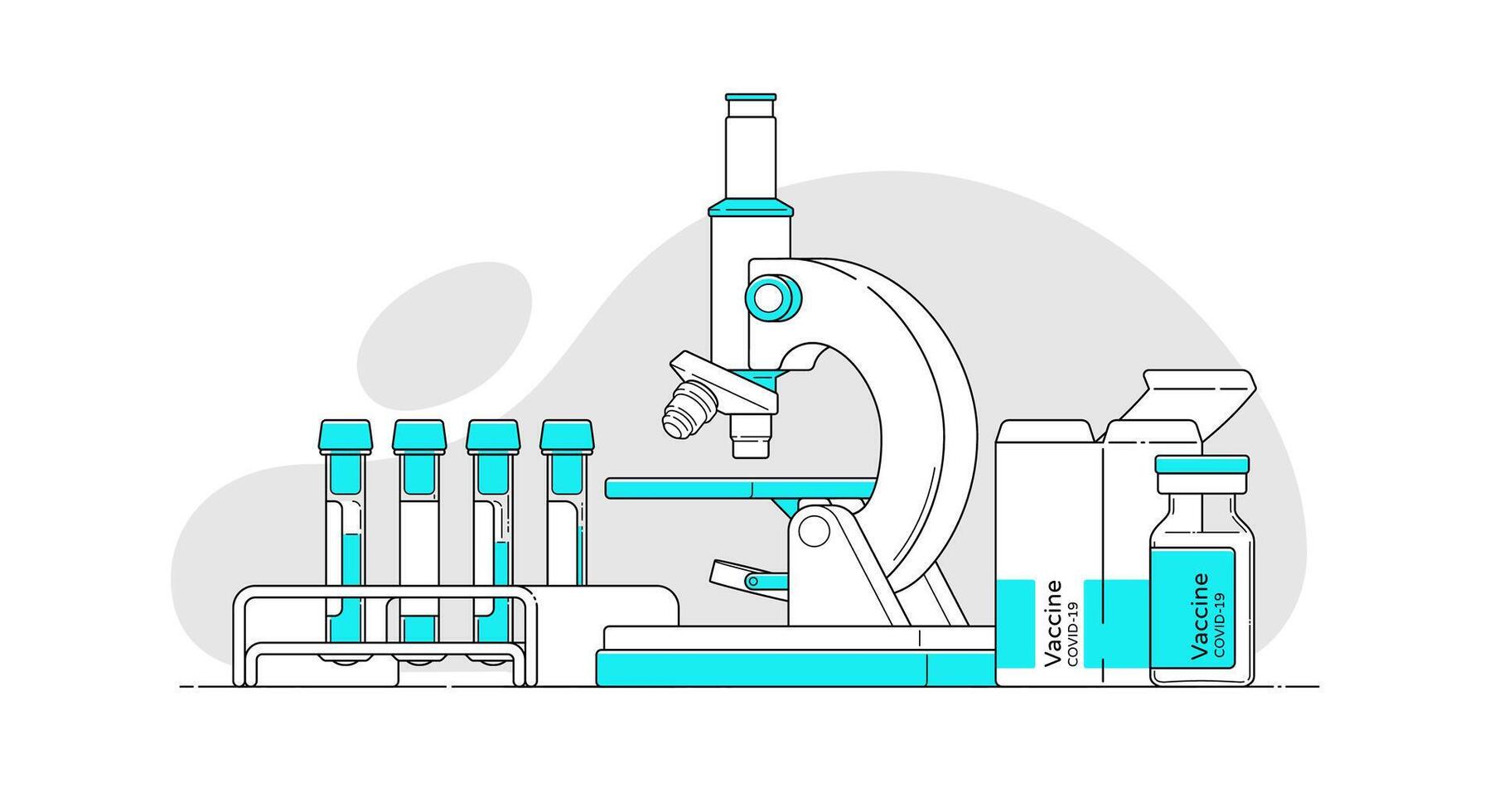 Vaccine
COVID-19

Vaccine
COVID-19