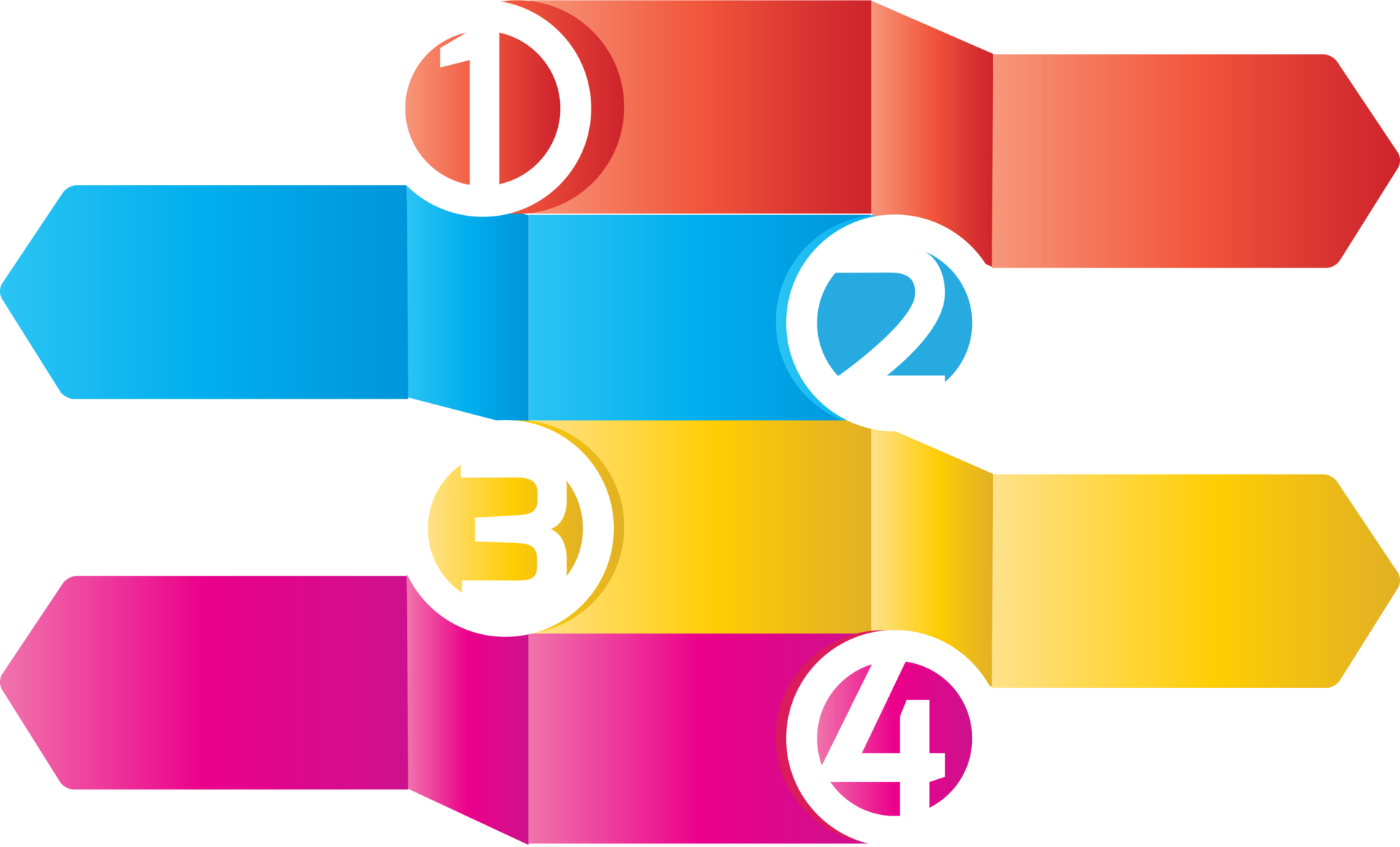 1
2
3
4