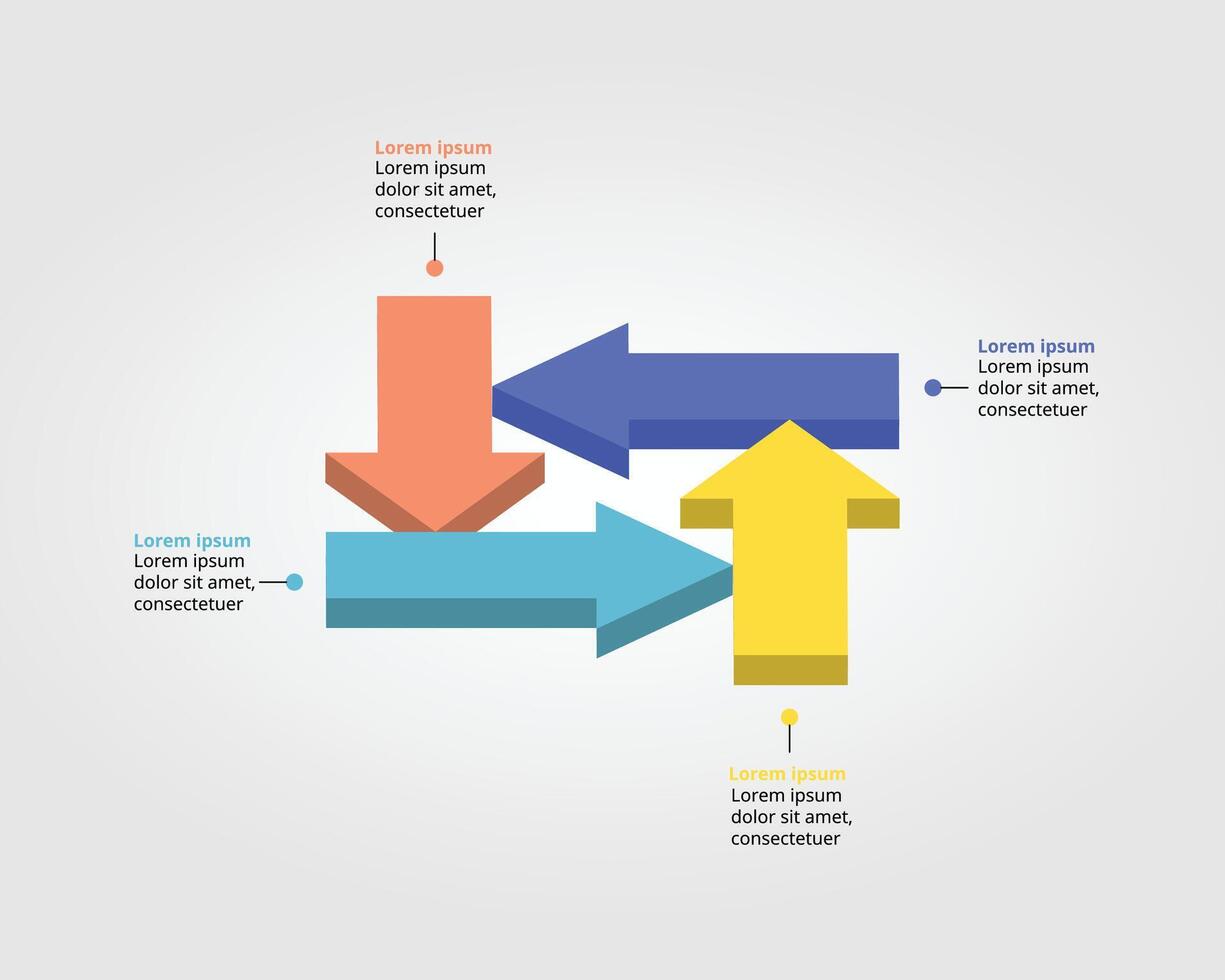 Lorem ipsum
Lorem ipsum dolor sit amet, consectetuer

Lorem ipsum
Lorem ipsum dolor sit amet, consectetuer

Lorem ipsum
Lorem ipsum dolor sit amet, consectetuer

Lorem ipsum
Lorem ipsum dolor sit amet, consectetuer