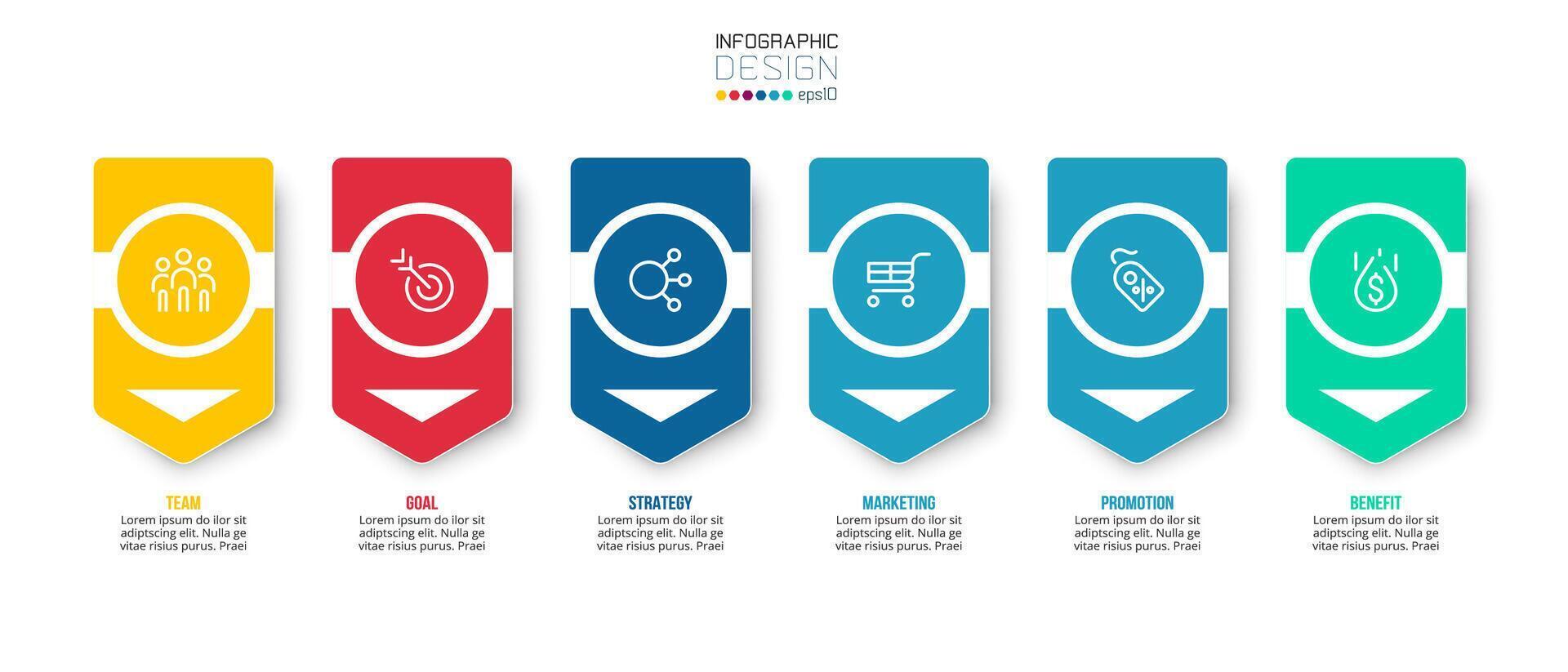 INFOGRAPHIC
DESIGN
eps10

TEAM
Lorem ipsum do ilor sit adiptscing elit. Nulla ge vitae risius purus. Praei

GOAL
Lorem ipsum do ilor sit adiptscing elit. Nulla ge vitae risius purus. Praei

STRATEGY
Lorem ipsum do ilor sit adiptscing elit. Nulla ge vitae risius purus. Praei

MARKETING
Lorem ipsum do ilor sit adiptscing elit. Nulla ge vitae risius purus. Praei

PROMOTION
Lorem ipsum do ilor sit adiptscing elit. Nulla ge vitae risius purus. Praei

BENEFIT
Lorem ipsum do ilor sit adiptscing elit. Nulla ge vitae risius purus. Praei