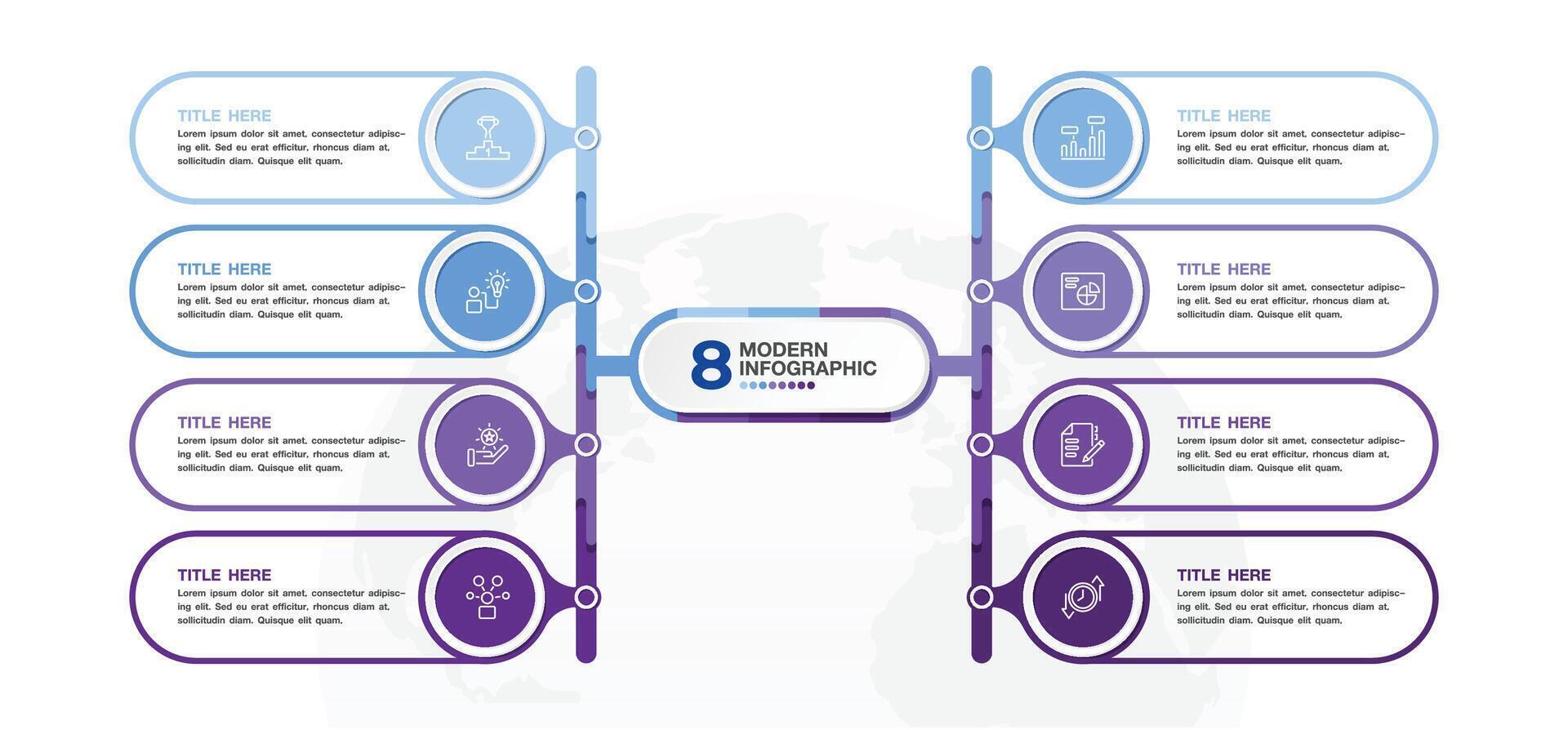 TITLE HERE
Lorem ipsum dolor sit amet, consectetur adipiscing elit. Sed eu erat efficitur, rhoncus diam at, sollicitudin diam. Quisque elit quam.

TITLE HERE
Lorem ipsum dolor sit amet, consectetur adipiscing elit. Sed eu erat efficitur, rhoncus diam at, sollicitudin diam. Quisque elit quam.

TITLE HERE
Lorem ipsum dolor sit amet, consectetur adipiscing elit. Sed eu erat efficitur, rhoncus diam at, sollicitudin diam. Quisque elit quam.

TITLE HERE
Lorem ipsum dolor sit amet, consectetur adipiscing elit. Sed eu erat efficitur, rhoncus diam at, sollicitudin diam. Quisque elit quam.

8 MODERN INFOGRAPHIC

TITLE HERE
Lorem ipsum dolor sit amet, consectetur adipiscing elit. Sed eu erat efficitur, rhoncus diam at, sollicitudin diam. Quisque elit quam.

TITLE HERE
Lorem ipsum dolor sit amet, consectetur adipiscing elit. Sed eu erat efficitur, rhoncus diam at, sollicitudin diam. Quisque elit quam.

TITLE HERE
Lorem ipsum dolor sit amet, consectetur adipiscing elit. Sed eu erat efficitur, rhoncus diam at, sollicitudin diam. Quisque elit quam.

TITLE HERE
Lorem ipsum dolor sit amet, consectetur adipiscing elit. Sed eu erat efficitur, rhoncus diam at, sollicitudin diam. Quisque elit quam.