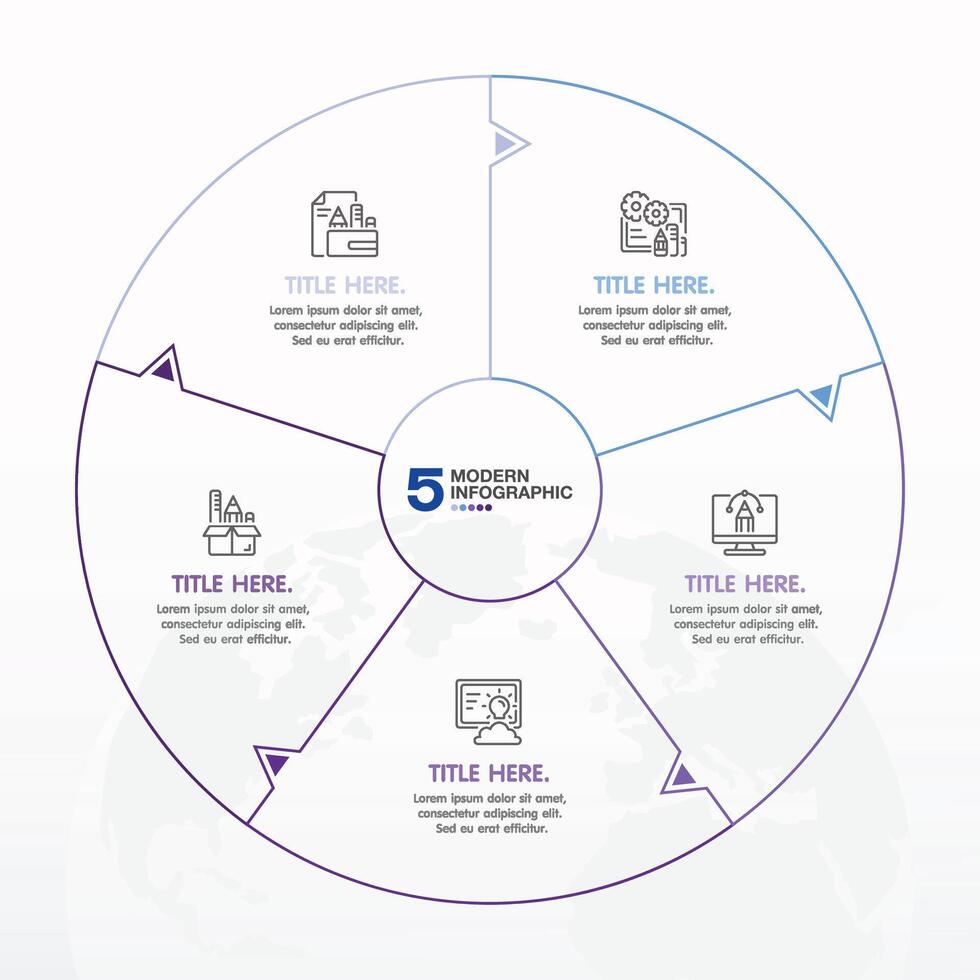 TITLE HERE.
Lorem ipsum dolor sit amet, consectetur adipiscing elit. Sed eu erat efficitur.

TITLE HERE.
Lorem ipsum dolor sit amet, consectetur adipiscing elit. Sed eu erat efficitur.

5 MODERN INFOGRAPHIC

TITLE HERE.
Lorem ipsum dolor sit amet, consectetur adipiscing elit. Sed eu erat efficitur.

TITLE HERE.
Lorem ipsum dolor sit amet, consectetur adipiscing elit. Sed eu erat efficitur.

TITLE HERE.
Lorem ipsum dolor sit amet, consectetur adipiscing elit. Sed eu erat efficitur.