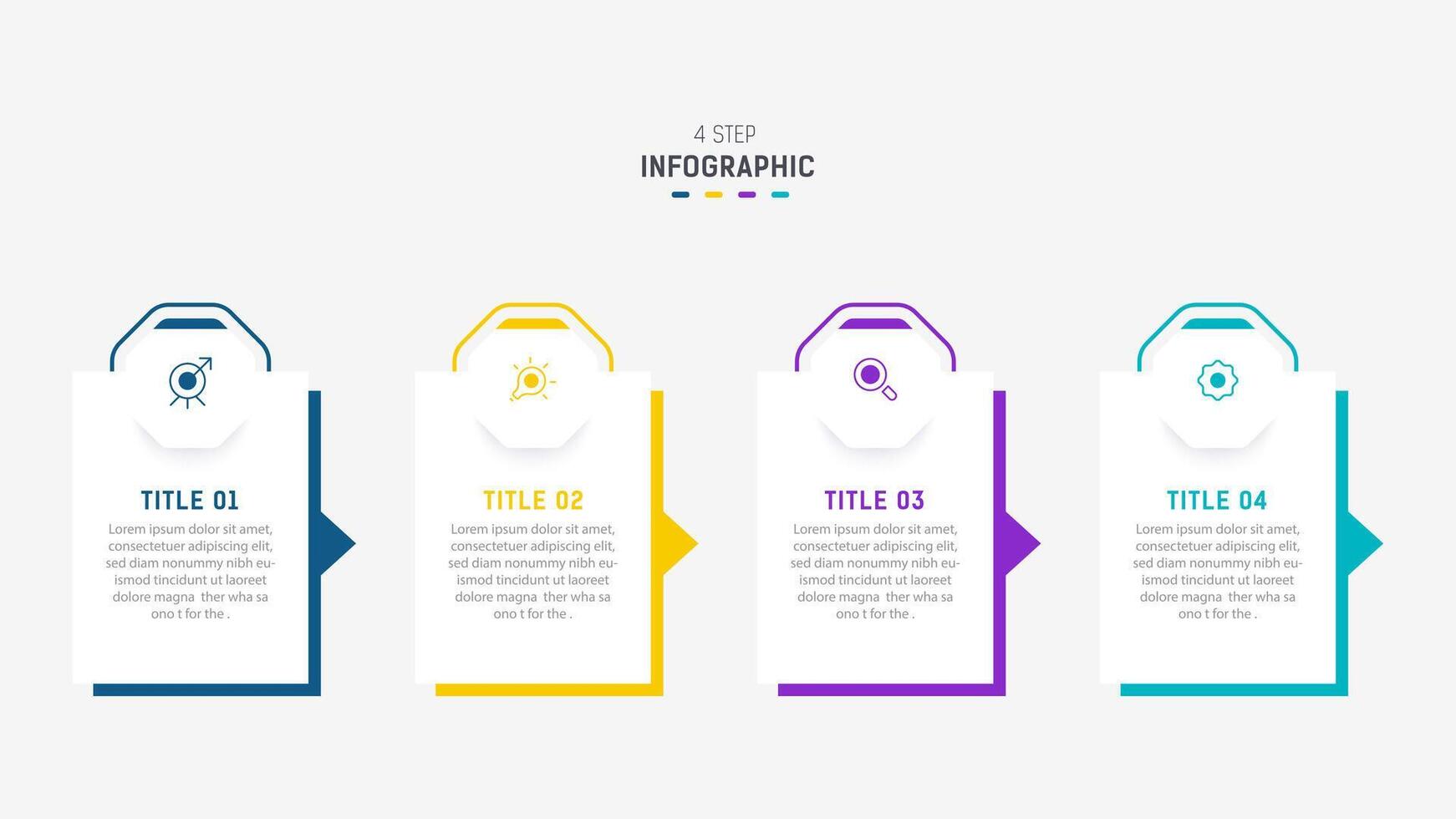 4 STEP
INFOGRAPHIC

TITLE 01
Lorem ipsum dolor sit amet, consectetuer adipiscing elit, sed diam nonummy nibh euismod tincidunt ut laoreet dolore magna ther wha sa ono t for the .

TITLE 02
Lorem ipsum dolor sit amet, consectetuer adipiscing elit, sed diam nonummy nibh euismod tincidunt ut laoreet dolore magna ther wha sa ono t for the .

TITLE 03
Lorem ipsum dolor sit amet, consectetuer adipiscing elit, sed diam nonummy nibh euismod tincidunt ut laoreet dolore magna ther wha sa ono t for the .

TITLE 04
Lorem ipsum dolor sit amet, consectetuer adipiscing elit, sed diam nonummy nibh euismod tincidunt ut laoreet dolore magna ther wha sa ono t for the .