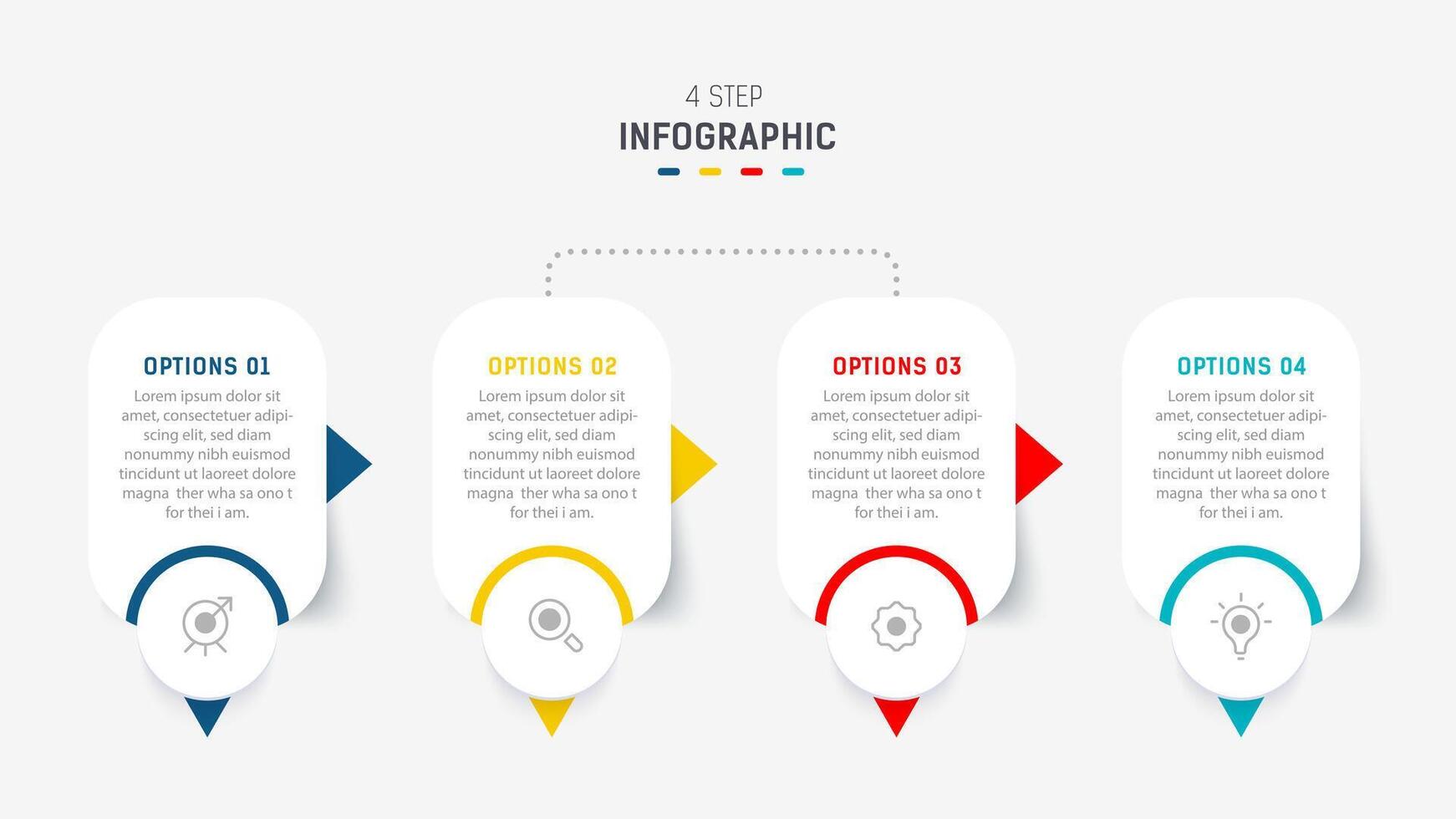 4 STEP
INFOGRAPHIC

OPTIONS 01
Lorem ipsum dolor sit amet, consectetuer adipiscing elit, sed diam nonummy nibh euismod tincidunt ut laoreet dolore magna ther wha sa ono t for thei i am.

OPTIONS 02
Lorem ipsum dolor sit amet, consectetuer adipiscing elit, sed diam nonummy nibh euismod tincidunt ut laoreet dolore magna ther wha sa ono t for thei i am.

OPTIONS 03
Lorem ipsum dolor sit amet, consectetuer adipiscing elit, sed diam nonummy nibh euismod tincidunt ut laoreet dolore magna ther wha sa ono t for thei i am.

OPTIONS 04
Lorem ipsum dolor sit amet, consectetuer adipiscing elit, sed diam nonummy nibh euismod tincidunt ut laoreet dolore magna ther wha sa ono t for thei i am.