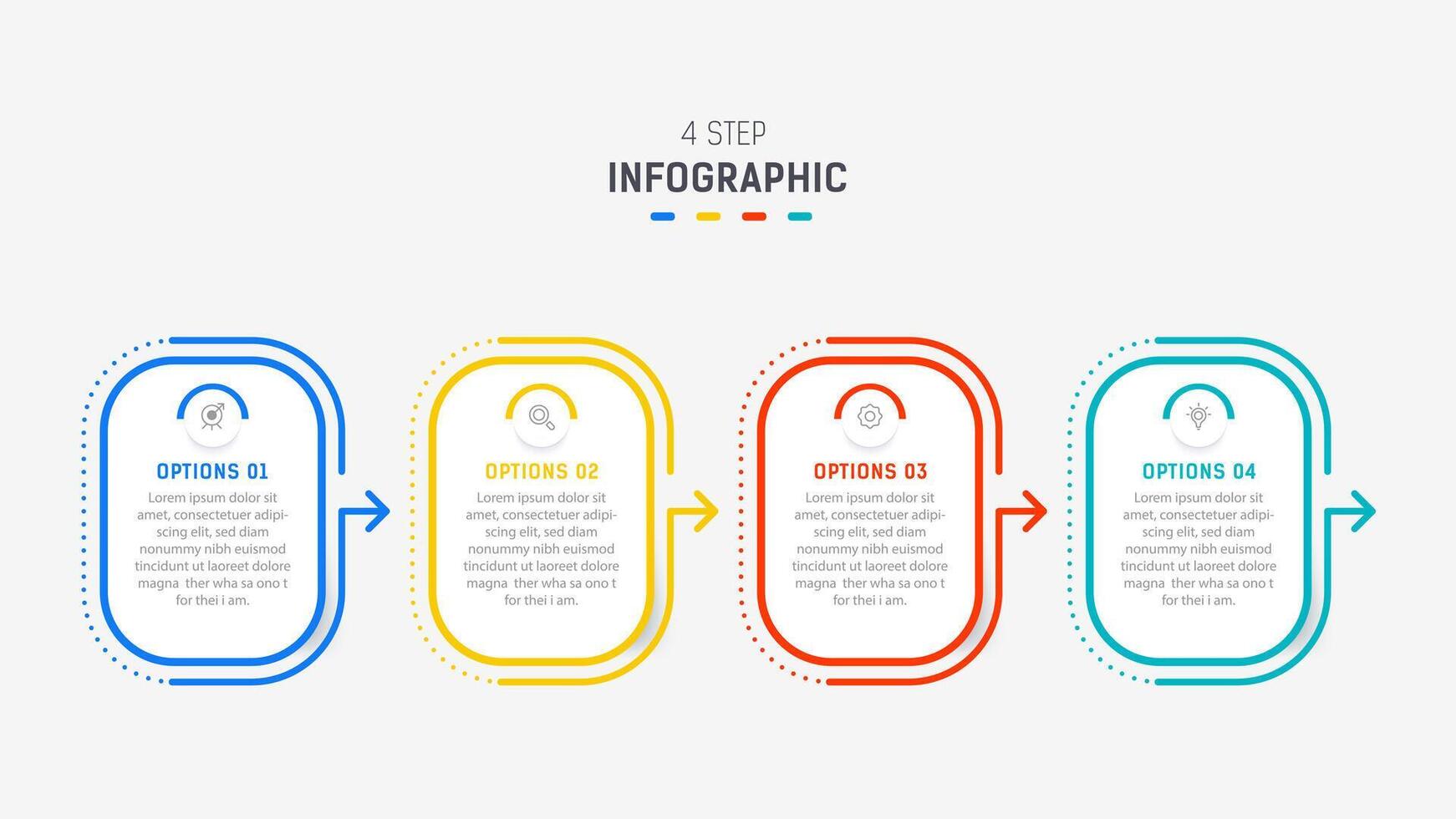 4 STEP
INFOGRAPHIC

OPTIONS 01
Lorem ipsum dolor sit amet, consectetuer adipiscing elit, sed diam nonummy nibh euismod tincidunt ut laoreet dolore magna ther wha sa ono t for thei i am.

OPTIONS 02
Lorem ipsum dolor sit amet, consectetuer adipiscing elit, sed diam nonummy nibh euismod tincidunt ut laoreet dolore magna ther wha sa ono t for thei i am.

OPTIONS 03
Lorem ipsum dolor sit amet, consectetuer adipiscing elit, sed diam nonummy nibh euismod tincidunt ut laoreet dolore magna ther wha sa ono t for thei i am.

OPTIONS 04
Lorem ipsum dolor sit amet, consectetuer adipiscing elit, sed diam nonummy nibh euismod tincidunt ut laoreet dolore magna ther wha sa ono t for thei i am.