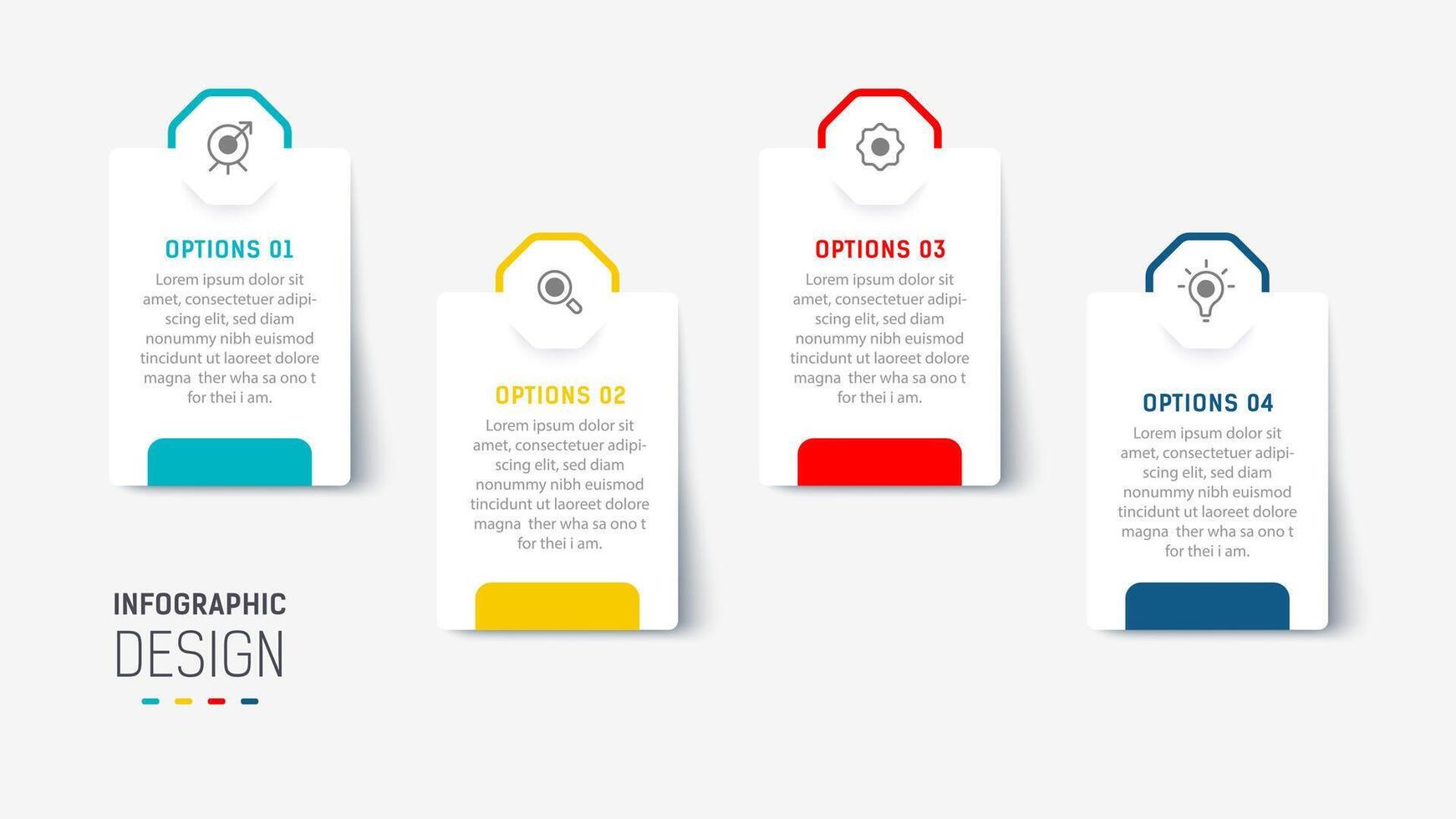 OPTIONS 01

Lorem ipsum dolor sit amet, consectetuer adipiscing elit, sed diam nonummy nibh euismod tincidunt ut laoreet dolore magna ther wha sa ono t for thei i am.

OPTIONS 02

Lorem ipsum dolor sit amet, consectetuer adipiscing elit, sed diam nonummy nibh euismod tincidunt ut laoreet dolore magna ther wha sa ono t for thei i am.

OPTIONS 03

Lorem ipsum dolor sit amet, consectetuer adipiscing elit, sed diam nonummy nibh euismod tincidunt ut laoreet dolore magna ther wha sa ono t for thei i am.

OPTIONS 04

Lorem ipsum dolor sit amet, consectetuer adipiscing elit, sed diam nonummy nibh euismod tincidunt ut laoreet dolore magna ther wha sa ono t for thei i am.

INFOGRAPHIC
DESIGN