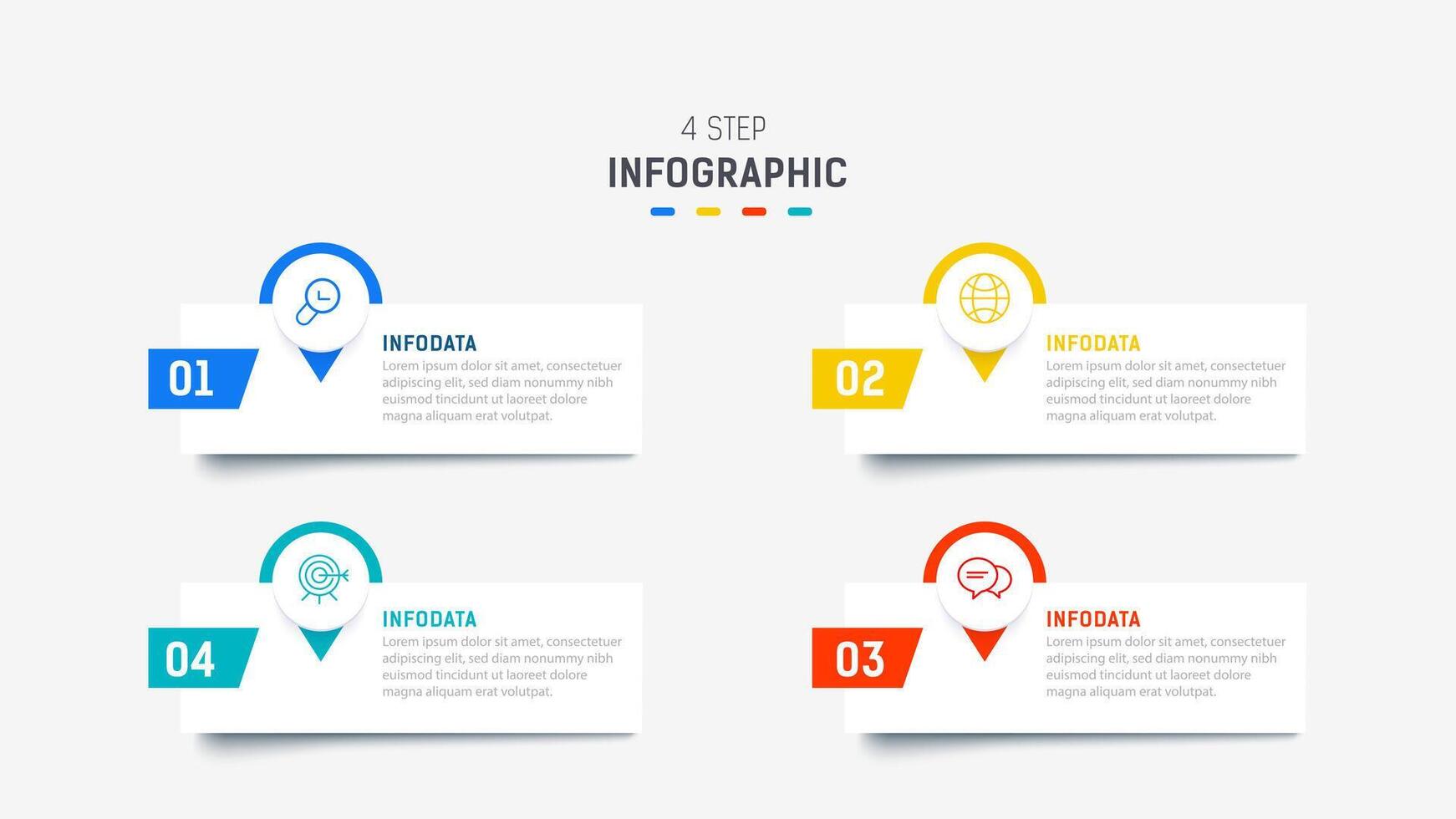 4 STEP
INFOGRAPHIC

01
INFODATA
Lorem ipsum dolor sit amet, consectetuer adipiscing elit, sed diam nonummy nibh euismod tincidunt ut laoreet dolore magna aliquam erat volutpat.

02
INFODATA
Lorem ipsum dolor sit amet, consectetuer adipiscing elit, sed diam nonummy nibh euismod tincidunt ut laoreet dolore magna aliquam erat volutpat.

04
INFODATA
Lorem ipsum dolor sit amet, consectetuer adipiscing elit, sed diam nonummy nibh euismod tincidunt ut laoreet dolore magna aliquam erat volutpat.

03
INFODATA
Lorem ipsum dolor sit amet, consectetuer adipiscing elit, sed diam nonummy nibh euismod tincidunt ut laoreet dolore magna aliquam erat volutpat.