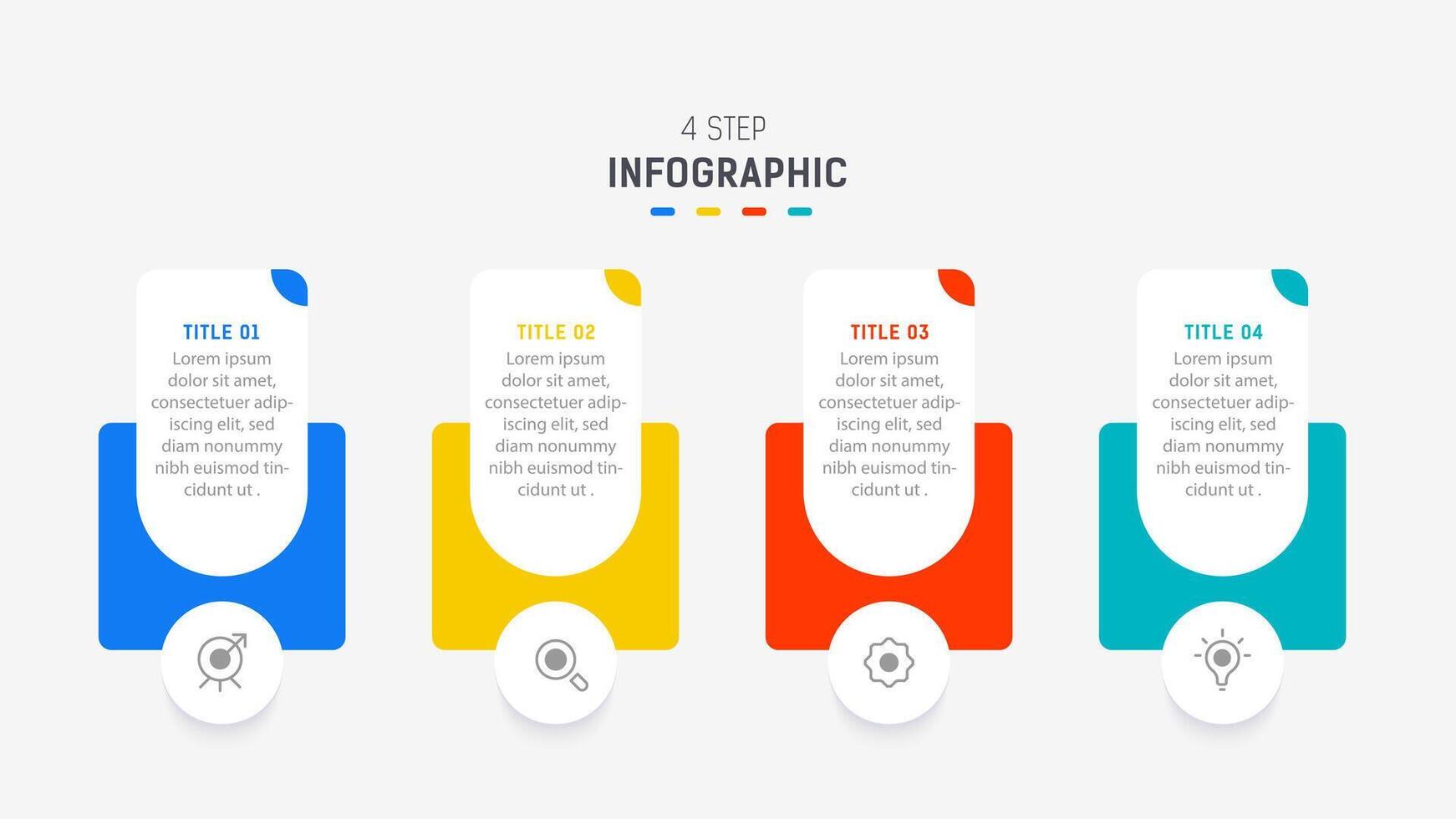 4 STEP
INFOGRAPHIC

TITLE 01
Lorem ipsum dolor sit amet, consectetuer adipiscing elit, sed diam nonummy nibh euismod tincidunt ut .

TITLE 02
Lorem ipsum dolor sit amet, consectetuer adipiscing elit, sed diam nonummy nibh euismod tincidunt ut .

TITLE 03
Lorem ipsum dolor sit amet, consectetuer adipiscing elit, sed diam nonummy nibh euismod tincidunt ut .

TITLE 04
Lorem ipsum dolor sit amet, consectetuer adipiscing elit, sed diam nonummy nibh euismod tincidunt ut .