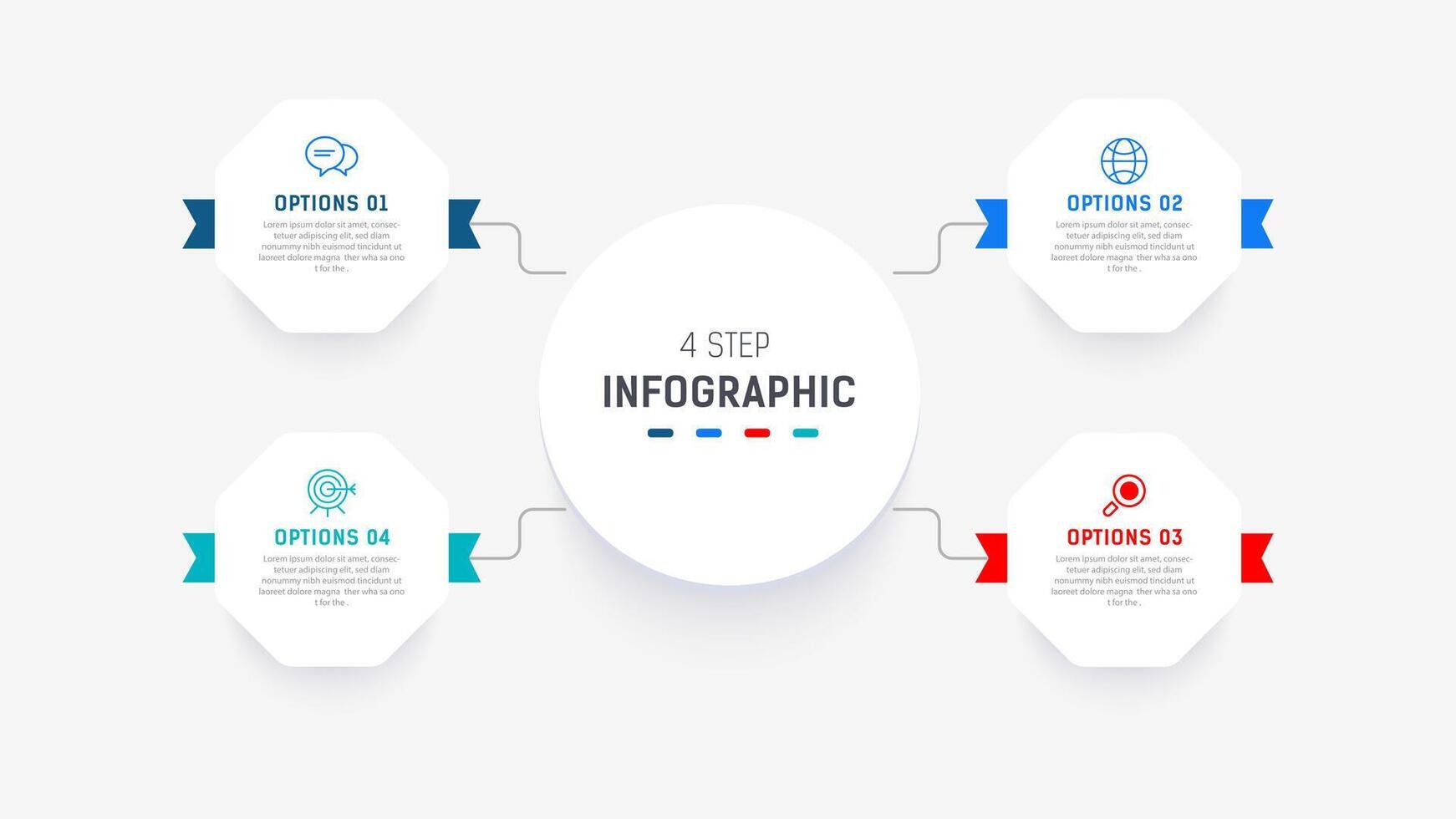 OPTIONS 01

Lorem ipsum dolor sit amet, consectetuer adipiscing elit, sed diam nonummy nibh euismod tincidunt ut laoreet dolore magna ther wha sa ono t for the .

4 STEP
INFOGRAPHIC

OPTIONS 02

Lorem ipsum dolor sit amet, consectetuer adipiscing elit, sed diam nonummy nibh euismod tincidunt ut laoreet dolore magna ther wha sa ono t for the .

OPTIONS 04

Lorem ipsum dolor sit amet, consectetuer adipiscing elit, sed diam nonummy nibh euismod tincidunt ut laoreet dolore magna ther wha sa ono t for the .

OPTIONS 03

Lorem ipsum dolor sit amet, consectetuer adipiscing elit, sed diam nonummy nibh euismod tincidunt ut laoreet dolore magna ther wha sa ono t for the .