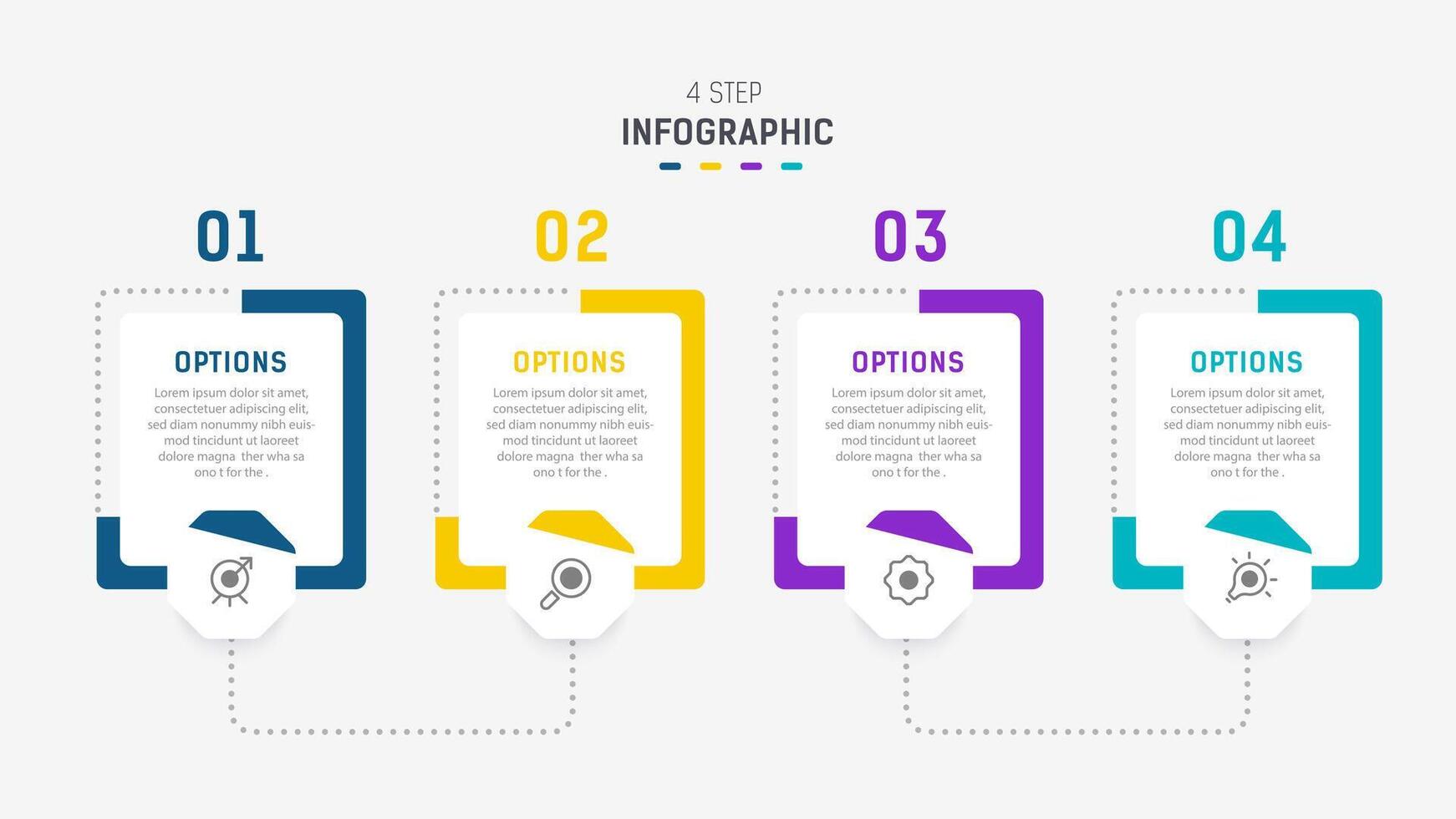 4 STEP
INFOGRAPHIC

01

OPTIONS

Lorem ipsum dolor sit amet, consectetuer adipiscing elit, sed diam nonummy nibh euismod tincidunt ut laoreet dolore magna ther wha sa ono t for the .

02

OPTIONS

Lorem ipsum dolor sit amet, consectetuer adipiscing elit, sed diam nonummy nibh euismod tincidunt ut laoreet dolore magna ther wha sa ono t for the .

03

OPTIONS

Lorem ipsum dolor sit amet, consectetuer adipiscing elit, sed diam nonummy nibh euismod tincidunt ut laoreet dolore magna ther wha sa ono t for the .

04

OPTIONS

Lorem ipsum dolor sit amet, consectetuer adipiscing elit, sed diam nonummy nibh euismod tincidunt ut laoreet dolore magna ther wha sa ono t for the .