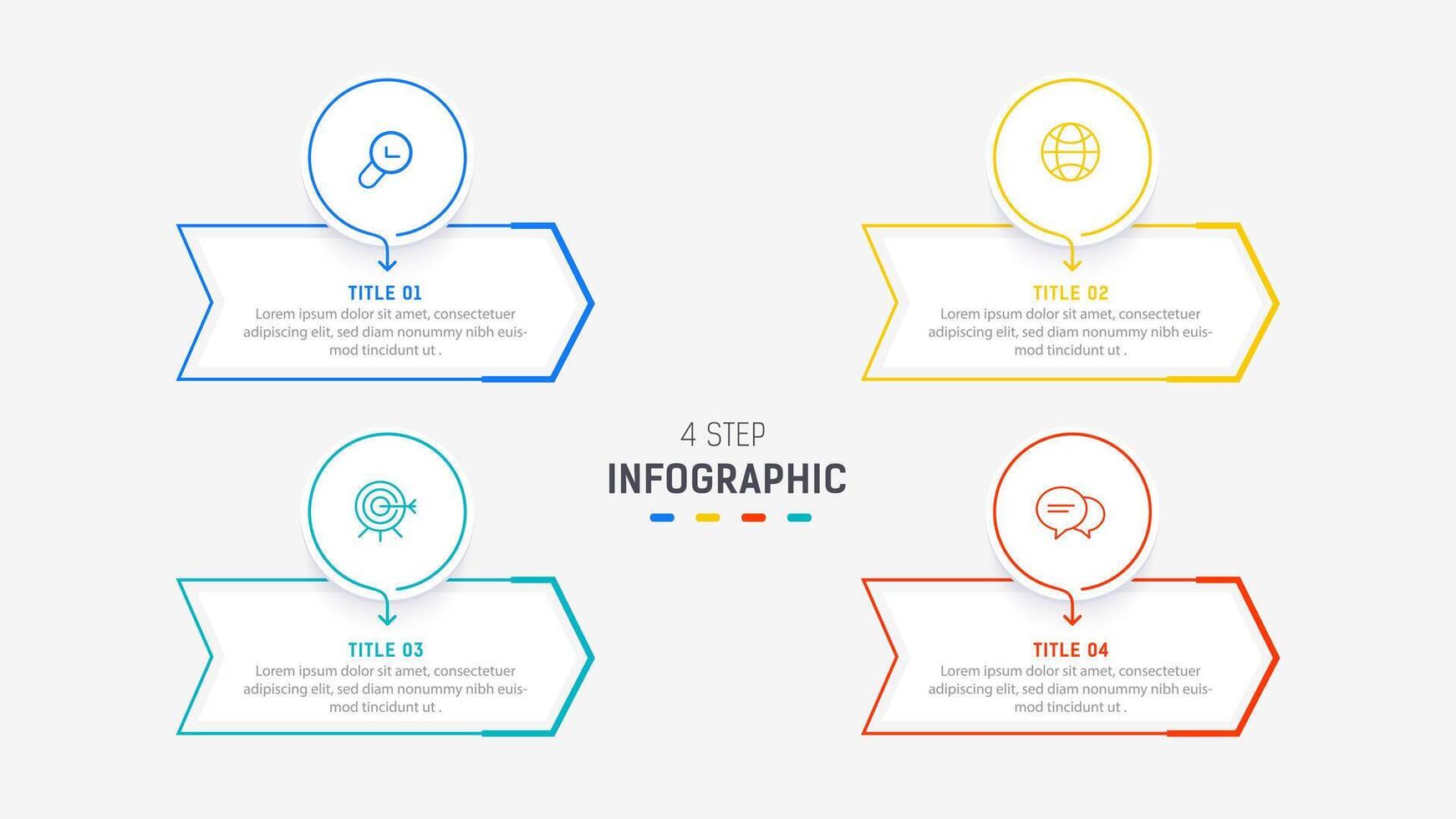 TITLE 01
Lorem ipsum dolor sit amet, consectetuer adipiscing elit, sed diam nonummy nibh euismod tincidunt ut .

TITLE 02
Lorem ipsum dolor sit amet, consectetuer adipiscing elit, sed diam nonummy nibh euismod tincidunt ut .

4 STEP
INFOGRAPHIC

TITLE 03
Lorem ipsum dolor sit amet, consectetuer adipiscing elit, sed diam nonummy nibh euismod tincidunt ut .

TITLE 04
Lorem ipsum dolor sit amet, consectetuer adipiscing elit, sed diam nonummy nibh euismod tincidunt ut .