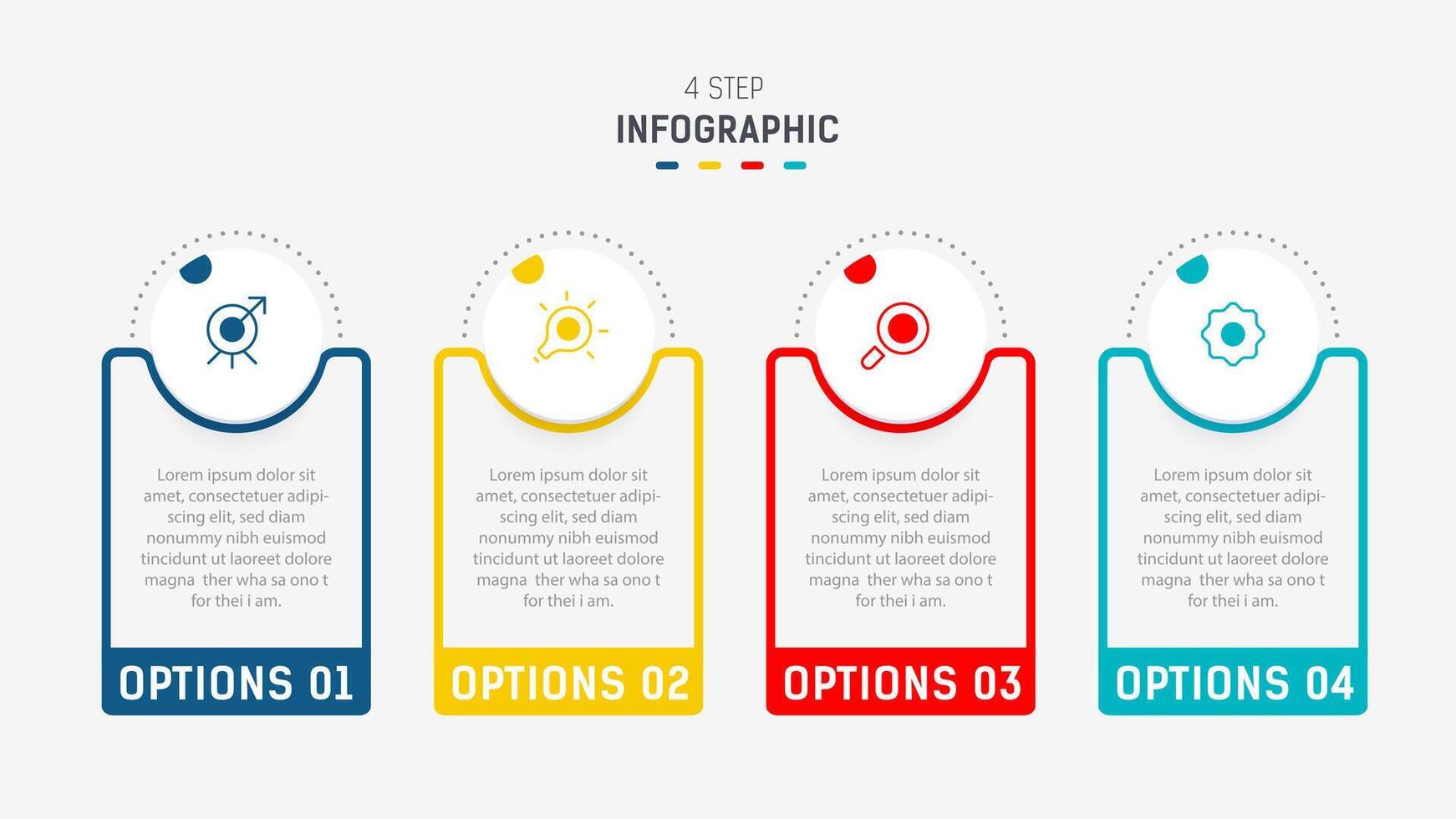 4 STEP
INFOGRAPHIC

Lorem ipsum dolor sit amet, consectetuer adipiscing elit, sed diam nonummy nibh euismod tincidunt ut laoreet dolore magna ther wha sa ono t for thei i am.

OPTIONS 01

Lorem ipsum dolor sit amet, consectetuer adipiscing elit, sed diam nonummy nibh euismod tincidunt ut laoreet dolore magna ther wha sa ono t for thei i am.

OPTIONS 02

Lorem ipsum dolor sit amet, consectetuer adipiscing elit, sed diam nonummy nibh euismod tincidunt ut laoreet dolore magna ther wha sa ono t for thei i am.

OPTIONS 03

Lorem ipsum dolor sit amet, consectetuer adipiscing elit, sed diam nonummy nibh euismod tincidunt ut laoreet dolore magna ther wha sa ono t for thei i am.

OPTIONS 04