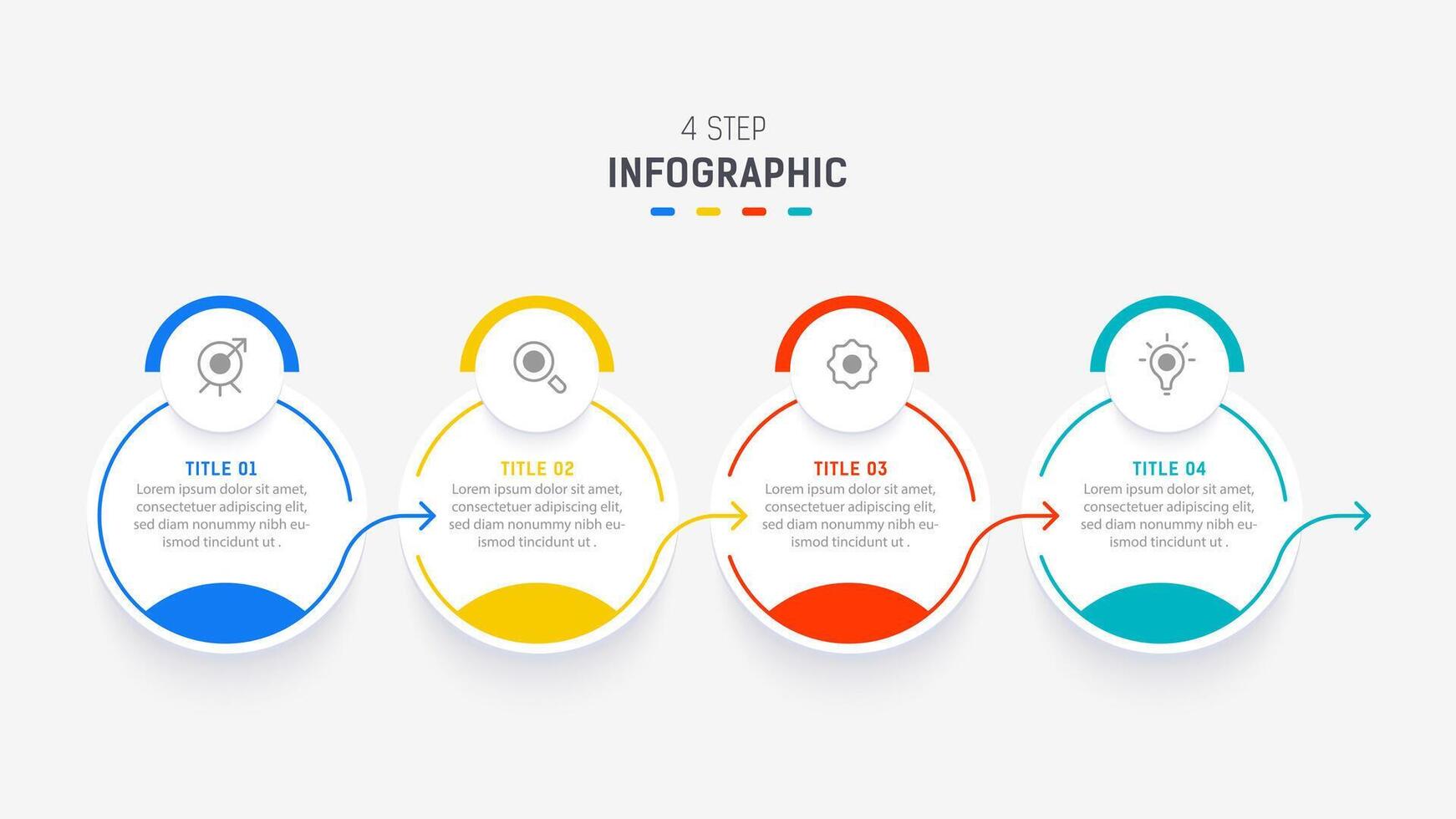 4 STEP
INFOGRAPHIC

TITLE 01
Lorem ipsum dolor sit amet, consectetuer adipiscing elit, sed diam nonummy nibh euismod tincidunt ut .

TITLE 02
Lorem ipsum dolor sit amet, consectetuer adipiscing elit, sed diam nonummy nibh euismod tincidunt ut .

TITLE 03
Lorem ipsum dolor sit amet, consectetuer adipiscing elit, sed diam nonummy nibh euismod tincidunt ut .

TITLE 04
Lorem ipsum dolor sit amet, consectetuer adipiscing elit, sed diam nonummy nibh euismod tincidunt ut .