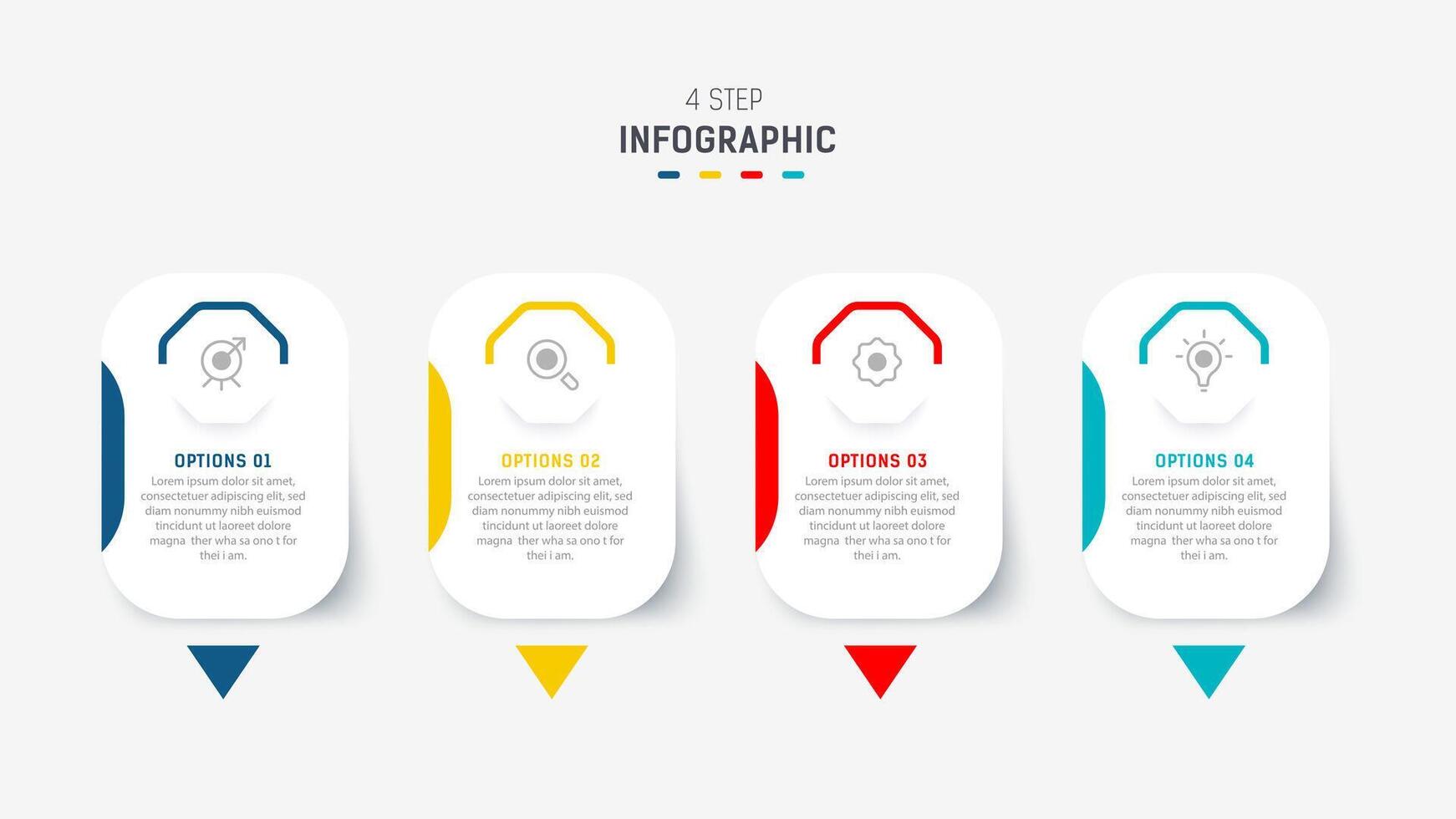 4 STEP
INFOGRAPHIC

OPTIONS 01
Lorem ipsum dolor sit amet, consectetuer adipiscing elit, sed diam nonummy nibh euismod tincidunt ut laoreet dolore magna ther wha sa ono t for thei i am.

OPTIONS 02
Lorem ipsum dolor sit amet, consectetuer adipiscing elit, sed diam nonummy nibh euismod tincidunt ut laoreet dolore magna ther wha sa ono t for thei i am.

OPTIONS 03
Lorem ipsum dolor sit amet, consectetuer adipiscing elit, sed diam nonummy nibh euismod tincidunt ut laoreet dolore magna ther wha sa ono t for thei i am.

OPTIONS 04
Lorem ipsum dolor sit amet, consectetuer adipiscing elit, sed diam nonummy nibh euismod tincidunt ut laoreet dolore magna ther wha sa ono t for thei i am.