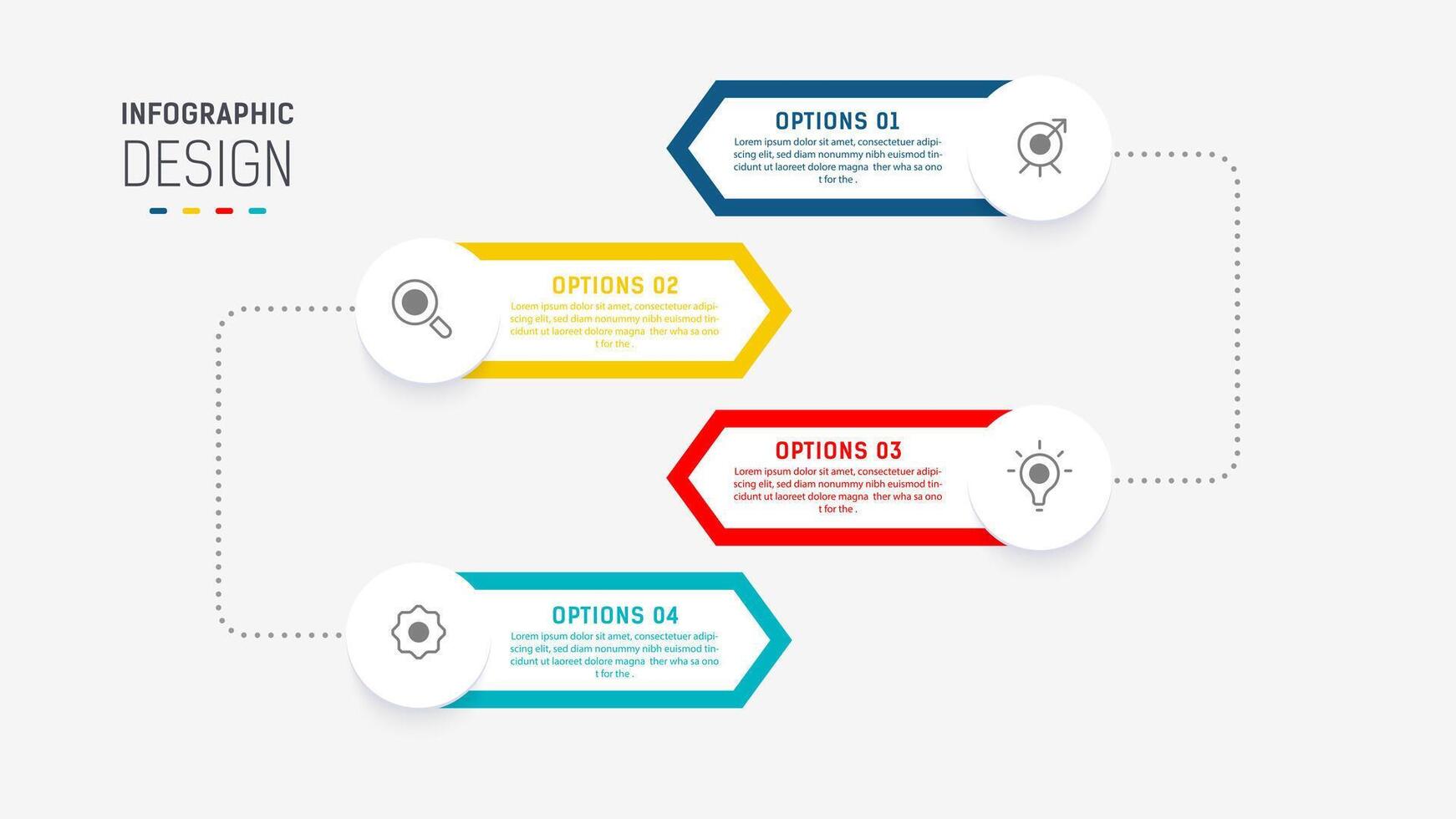 INFOGRAPHIC
DESIGN

OPTIONS 01
Lorem ipsum dolor sit amet, consectetuer adipiscing elit, sed diam nonummy nibh euismod tincidunt ut laoreet dolore magna ther wha sa ono t for the .

OPTIONS 02
Lorem ipsum dolor sit amet, consectetuer adipiscing elit, sed diam nonummy nibh euismod tincidunt ut laoreet dolore magna ther wha sa ono t for the .

OPTIONS 03
Lorem ipsum dolor sit amet, consectetuer adipiscing elit, sed diam nonummy nibh euismod tincidunt ut laoreet dolore magna ther wha sa ono t for the .

OPTIONS 04
Lorem ipsum dolor sit amet, consectetuer adipiscing elit, sed diam nonummy nibh euismod tincidunt ut laoreet dolore magna ther wha sa ono t for the .