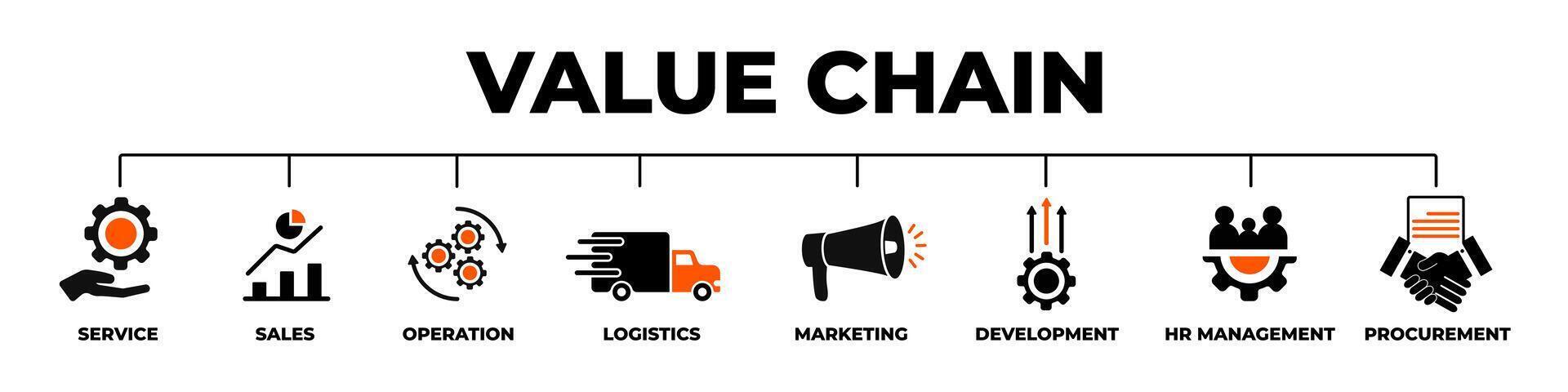 VALUE CHAIN

SERVICE

SALES

OPERATION

LOGISTICS

MARKETING

DEVELOPMENT

HR MANAGEMENT

PROCUREMENT