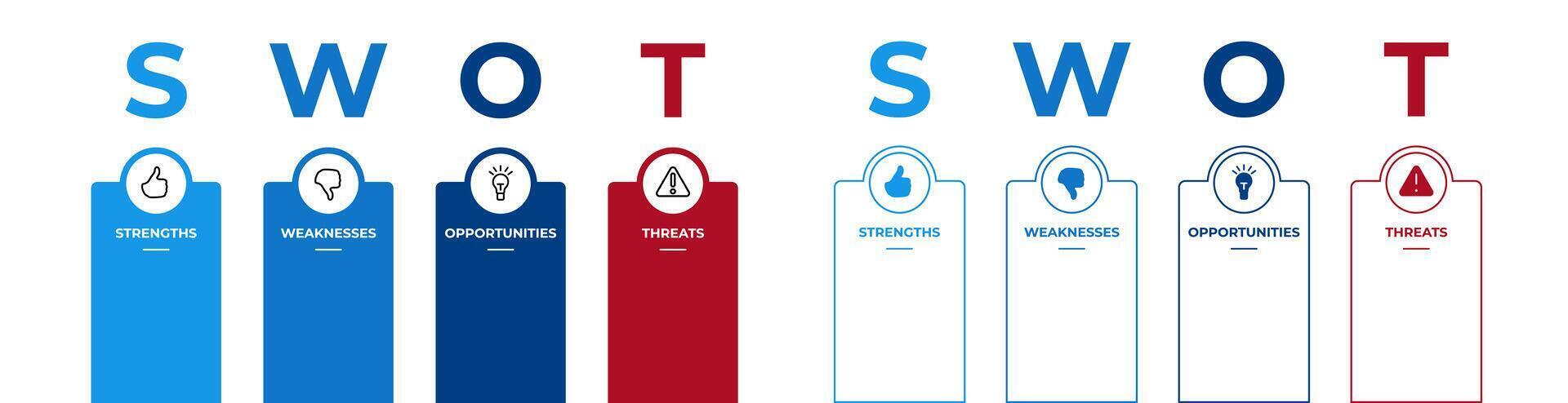 S W O T

STRENGTHS

WEAKNESSES

OPPORTUNITIES

THREATS

S W O T

STRENGTHS

WEAKNESSES

OPPORTUNITIES

THREATS