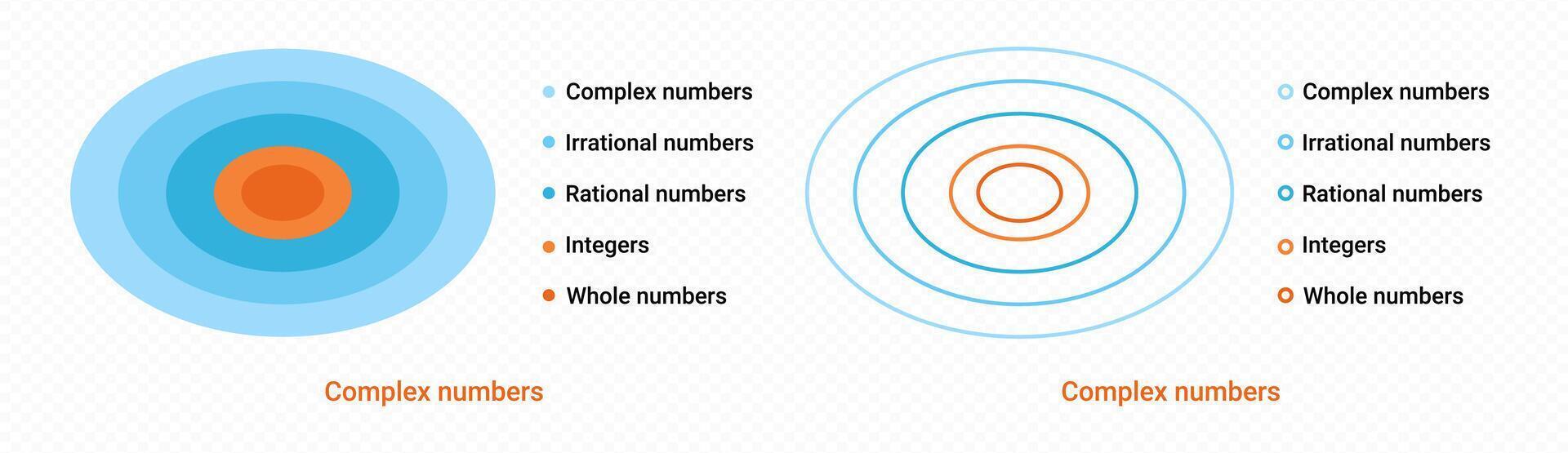 Complex numbers
Irrational numbers
Rational numbers
Integers
Whole numbers

Complex numbers

Complex numbers
Irrational numbers
Rational numbers
Integers
Whole numbers

Complex numbers