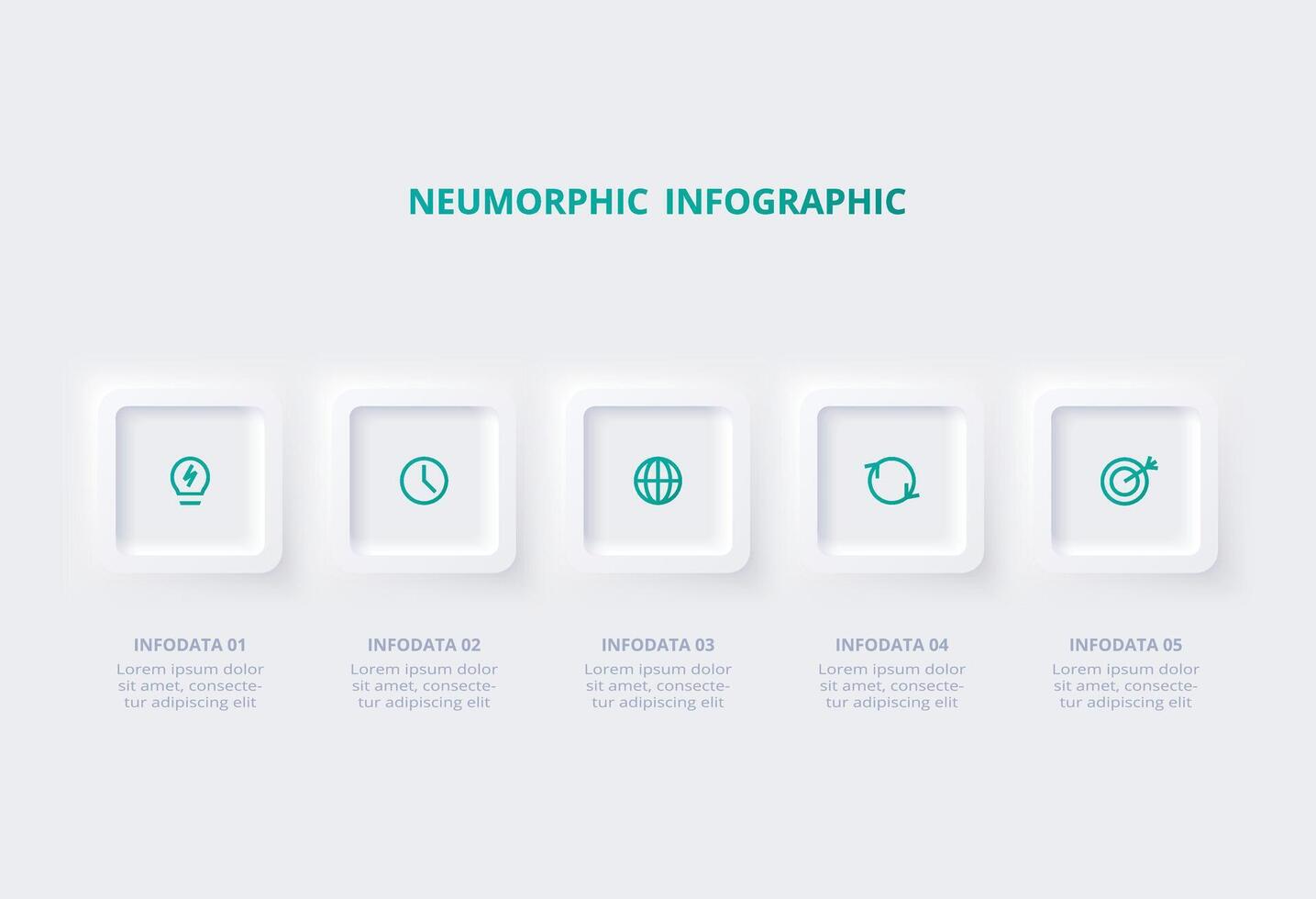 NEUMORPHIC INFOGRAPHIC

INFODATA 01
Lorem ipsum dolor sit amet, consectetur adipiscing elit

INFODATA 02
Lorem ipsum dolor sit amet, consectetur adipiscing elit

INFODATA 03
Lorem ipsum dolor sit amet, consectetur adipiscing elit

INFODATA 04
Lorem ipsum dolor sit amet, consectetur adipiscing elit

INFODATA 05
Lorem ipsum dolor sit amet, consectetur adipiscing elit