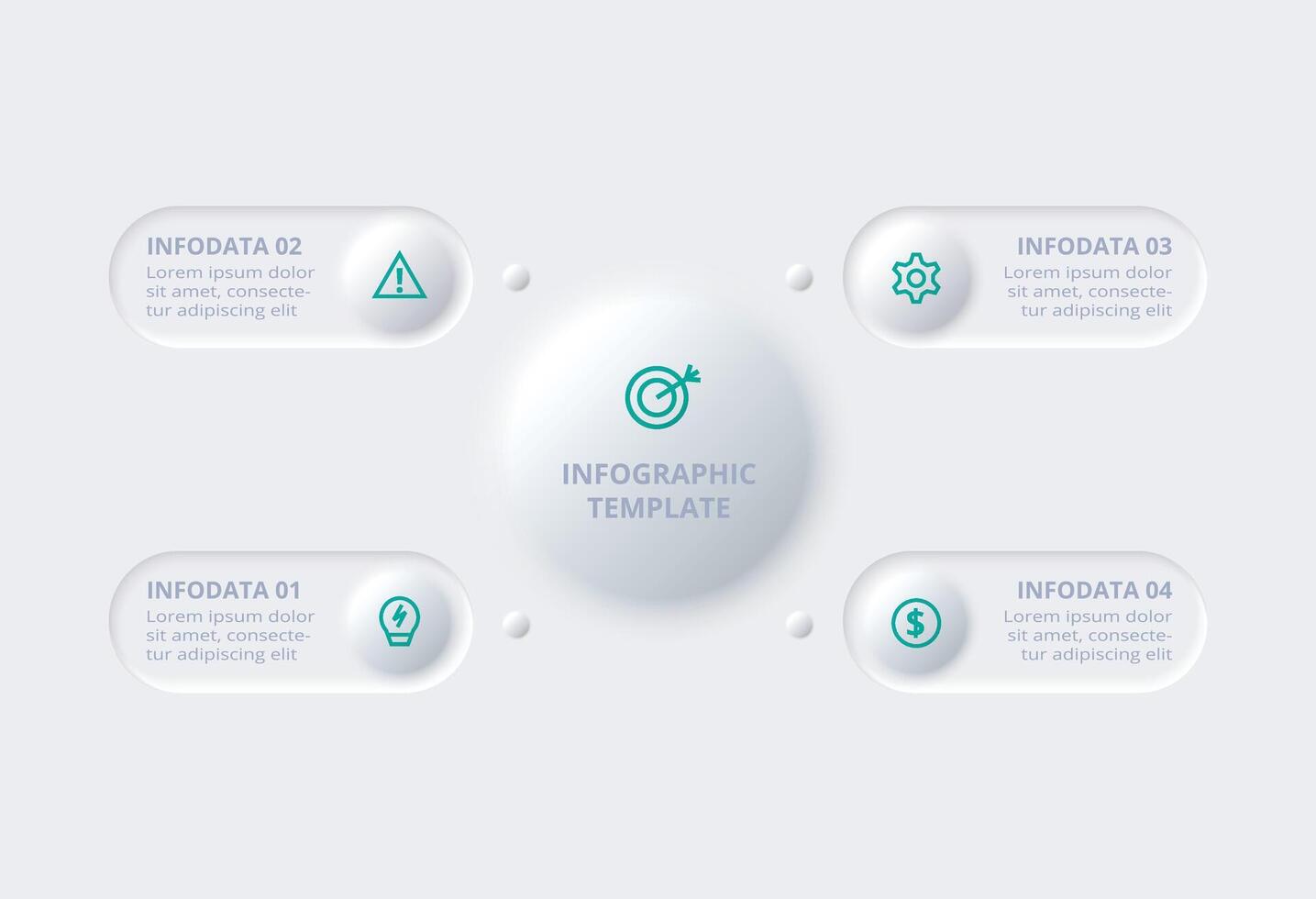 INFODATA 02
Lorem ipsum dolor sit amet, consectetur adipiscing elit

INFODATA 03
Lorem ipsum dolor sit amet, consectetur adipiscing elit

INFOGRAPHIC TEMPLATE

INFODATA 01
Lorem ipsum dolor sit amet, consectetur adipiscing elit

INFODATA 04
Lorem ipsum dolor sit amet, consectetur adipiscing elit