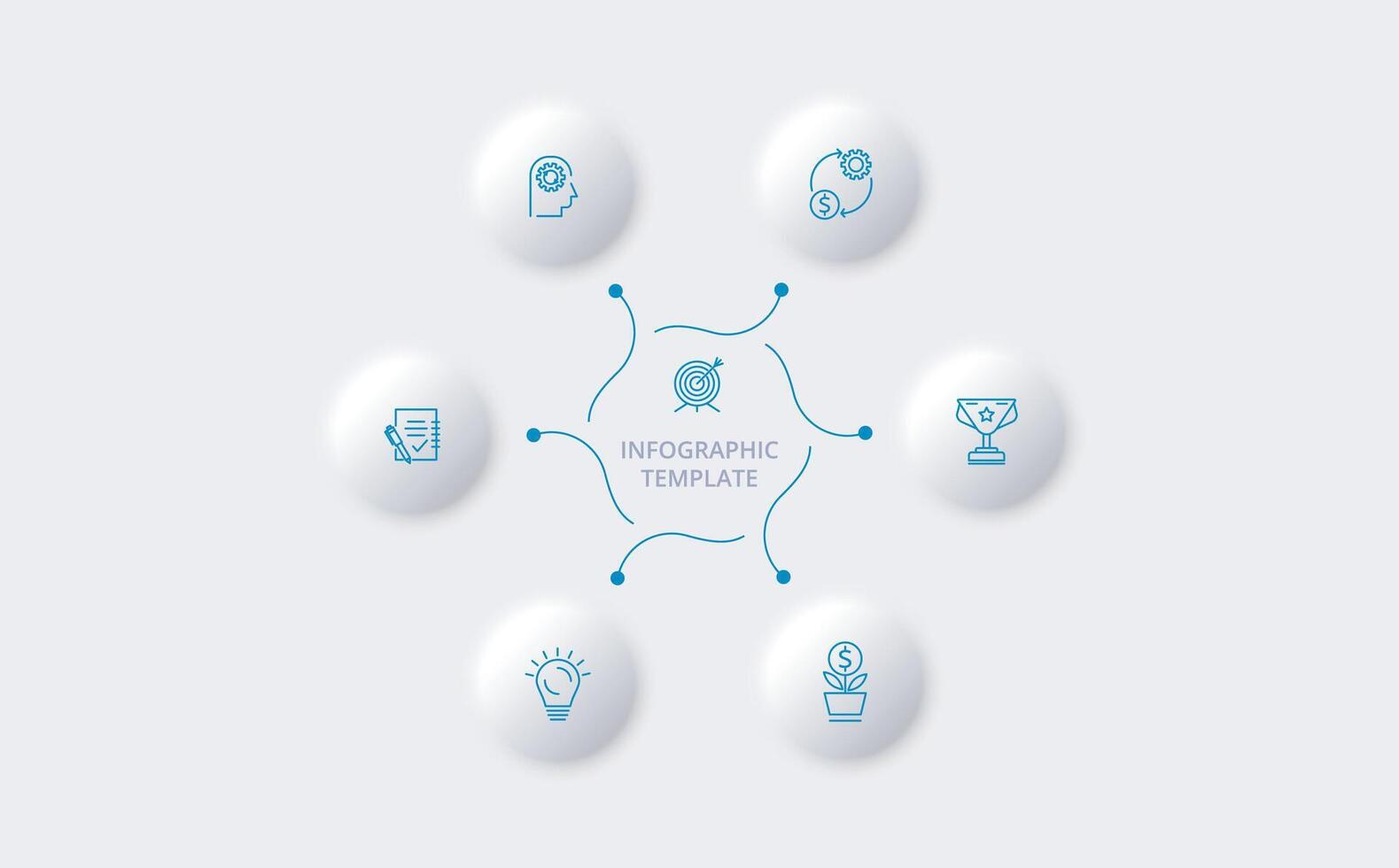 INFOGRAPHIC TEMPLATE