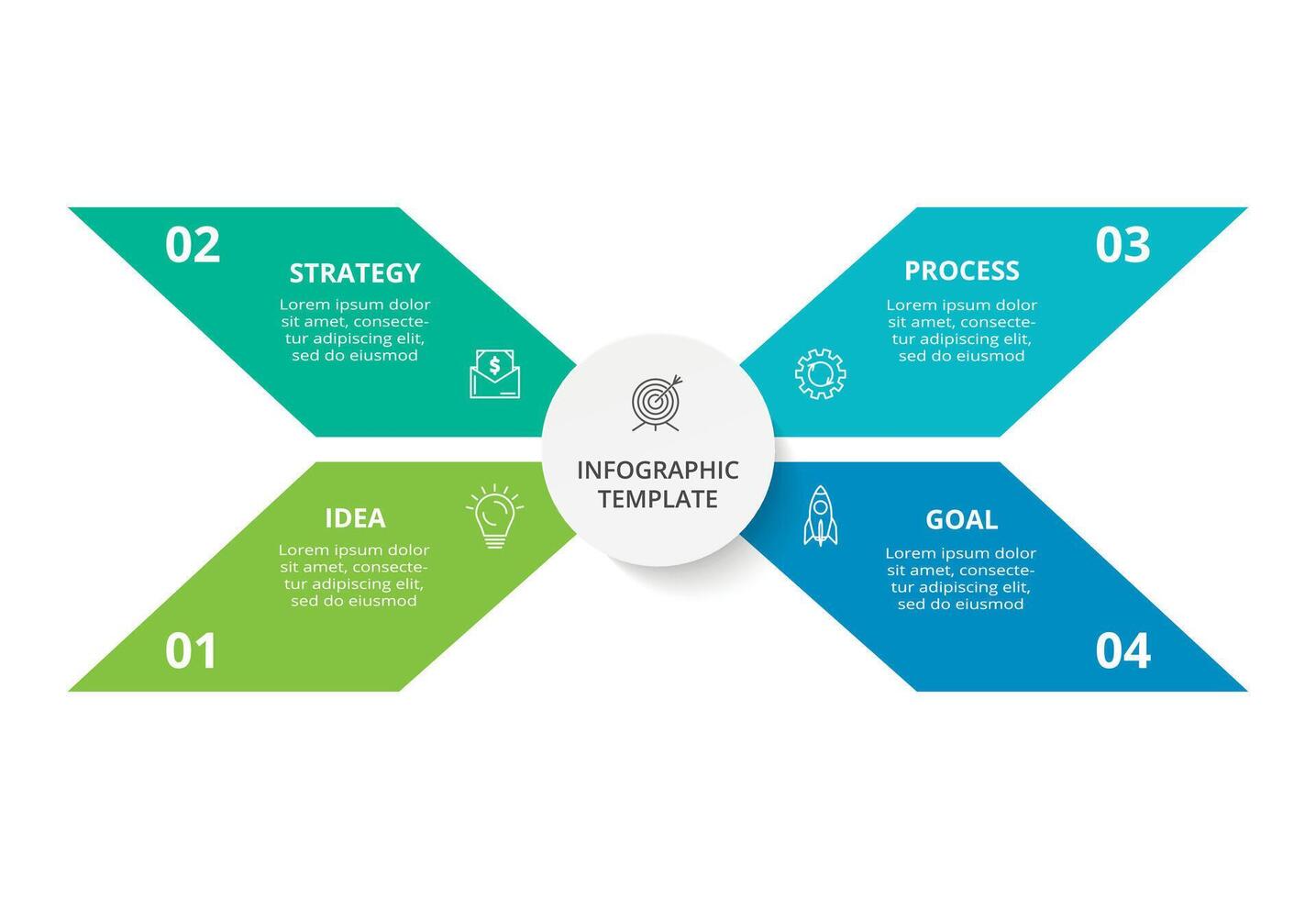 02

STRATEGY

Lorem ipsum dolor sit amet, consectetur adipiscing elit, sed do eiusmod

03

PROCESS

Lorem ipsum dolor sit amet, consectetur adipiscing elit, sed do eiusmod

INFOGRAPHIC TEMPLATE

IDEA

Lorem ipsum dolor sit amet, consectetur adipiscing elit, sed do eiusmod

01

GOAL

Lorem ipsum dolor sit amet, consectetur adipiscing elit, sed do eiusmod

04