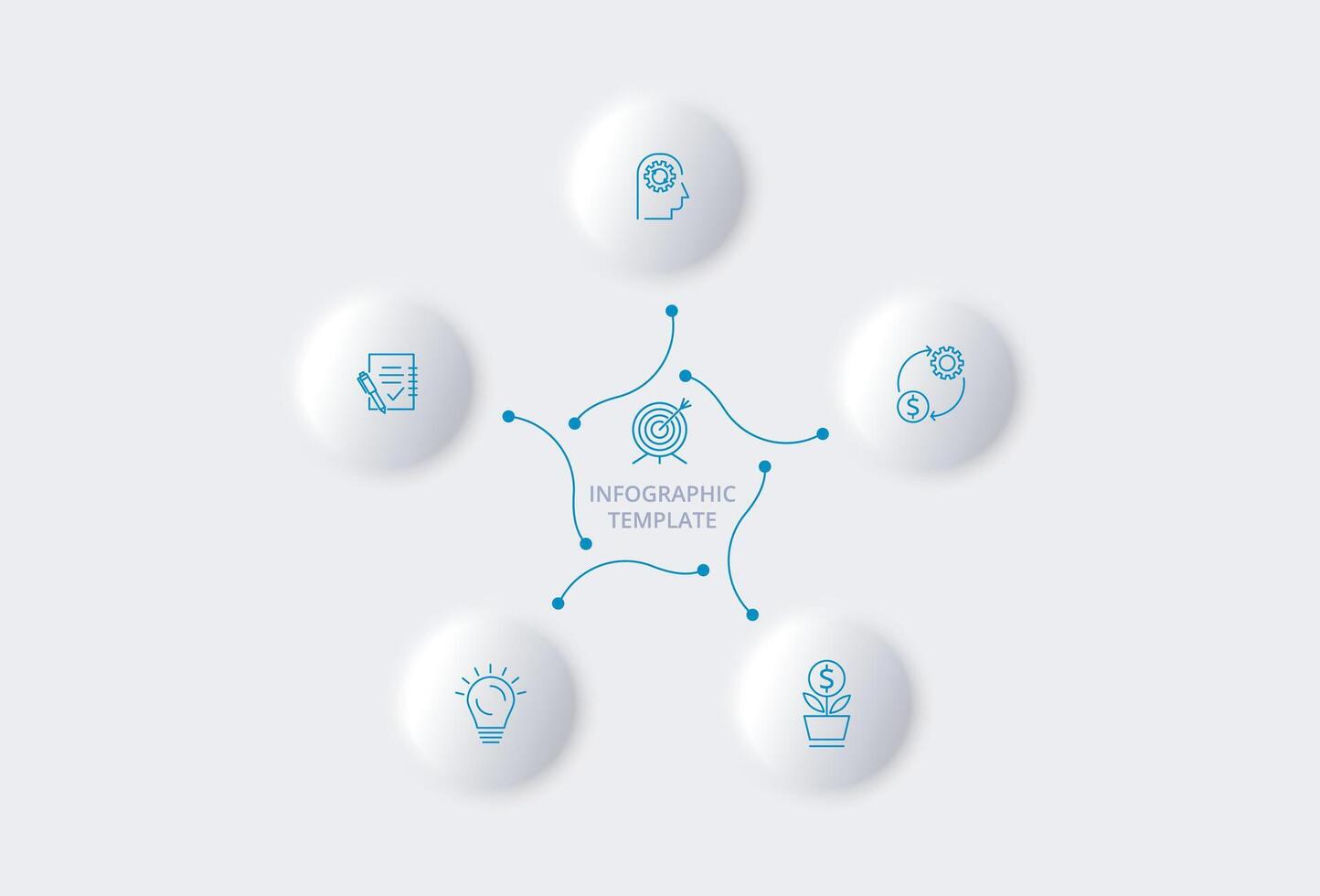 INFOGRAPHIC
TEMPLATE